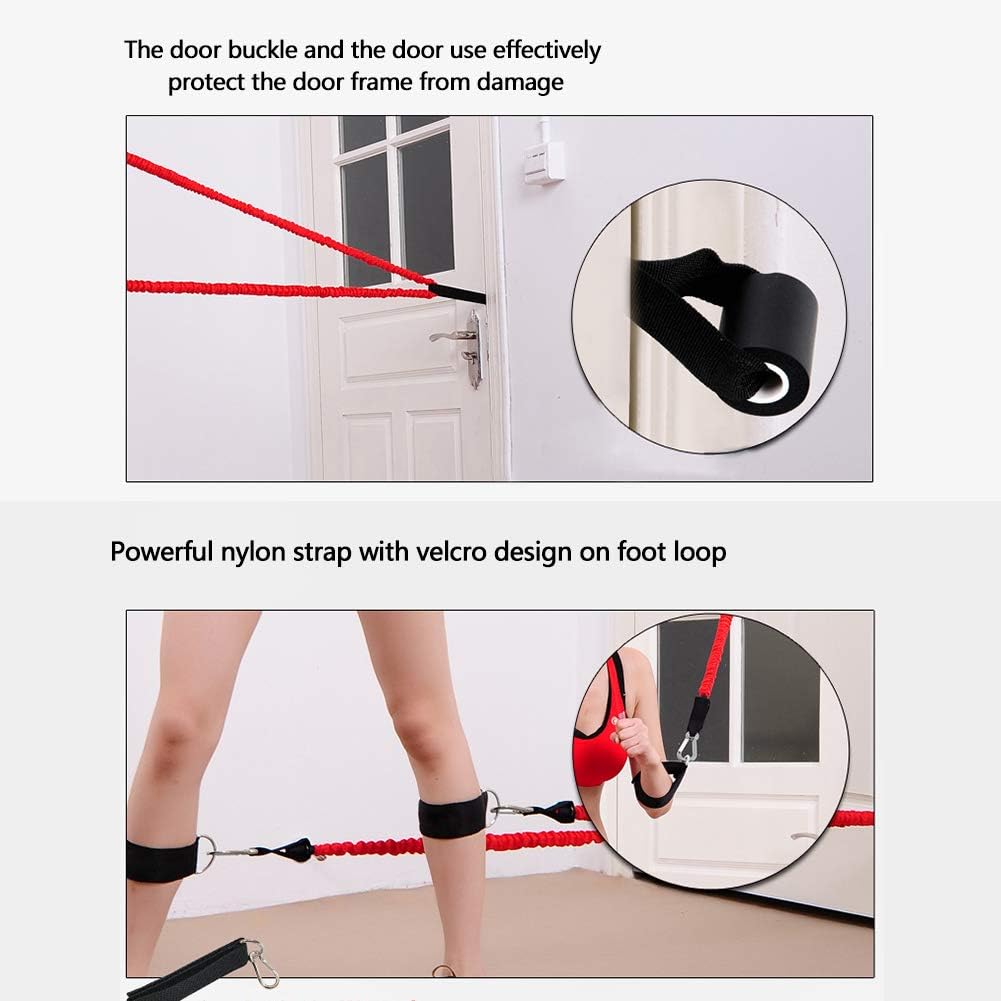 The door buckle and the door use effectively protect the door frame from damage

Powerful nylon strap with velcro design on foot loop