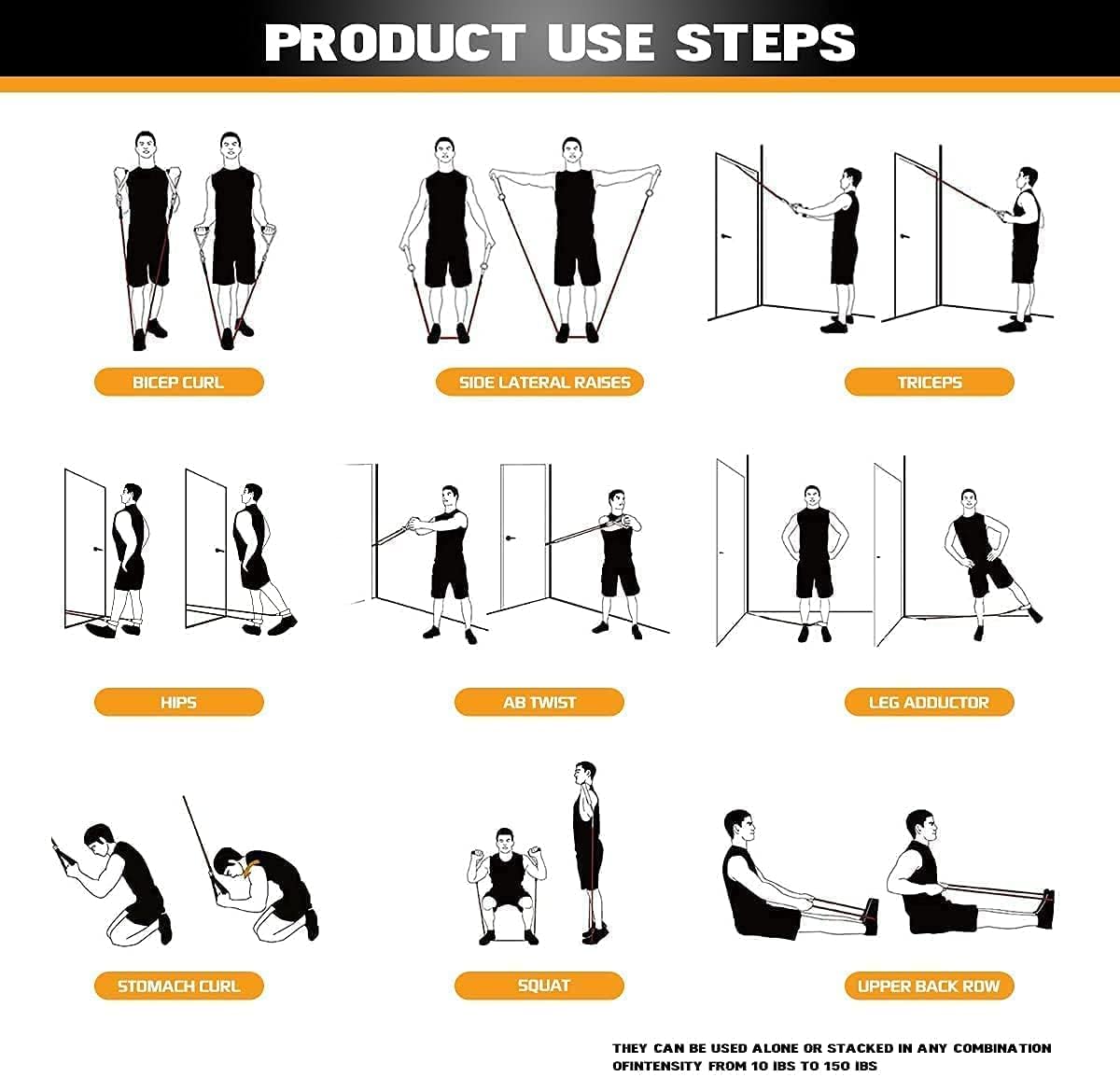 PRODUCT USE STEPS

BICEP CURL

SIDE LATERAL RAISES

TRICEPS

HIPS

AB TWIST

LEG ADDUCTOR

STOMACH CURL

SQUAT

UPPER BACK ROW

THEY CAN BE USED ALONE OR STACKED IN ANY COMBINATION OFINTENSITY FROM 10 IBS TO 150 IBS