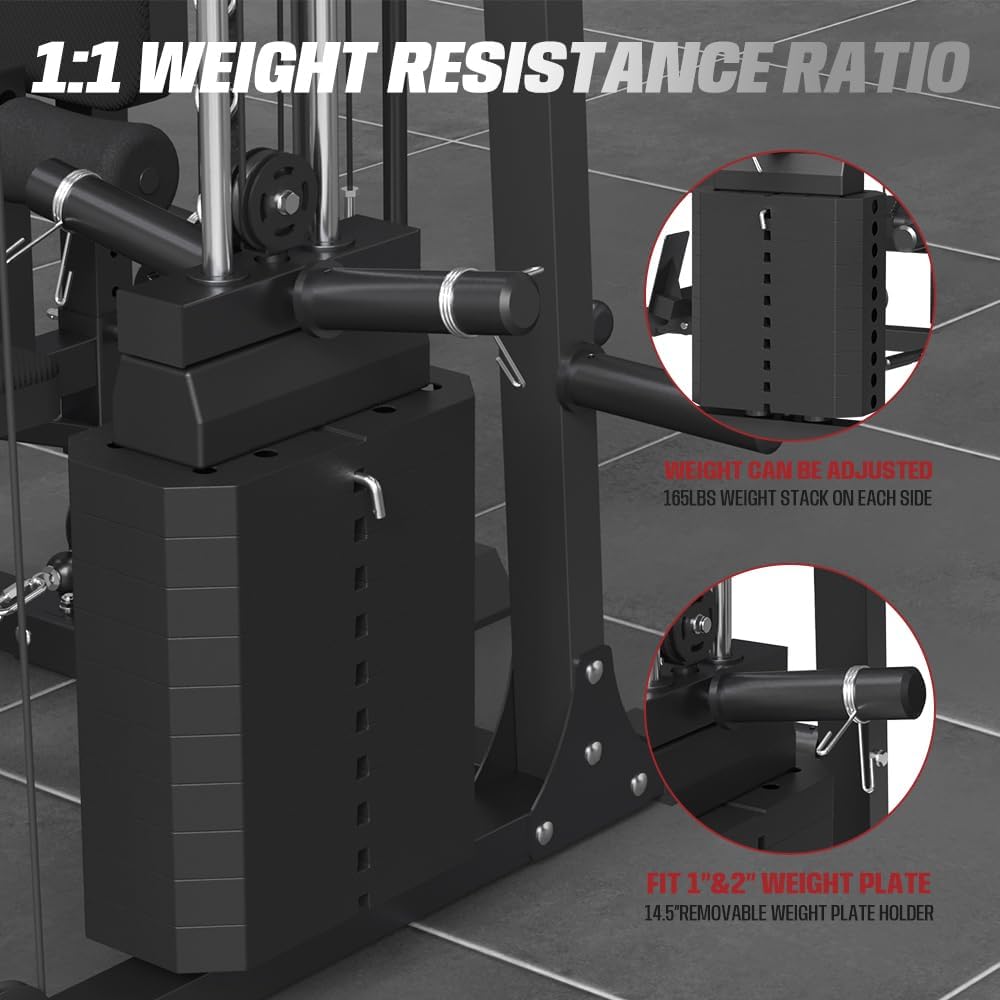 1:1 WEIGHT RESISTANCE RATIO

WEIGHT CAN BE ADJUSTED
165LBS WEIGHT STACK ON EACH SIDE

FIT 1"&2" WEIGHT PLATE
14.5"REMOVABLE WEIGHT PLATE HOLDER