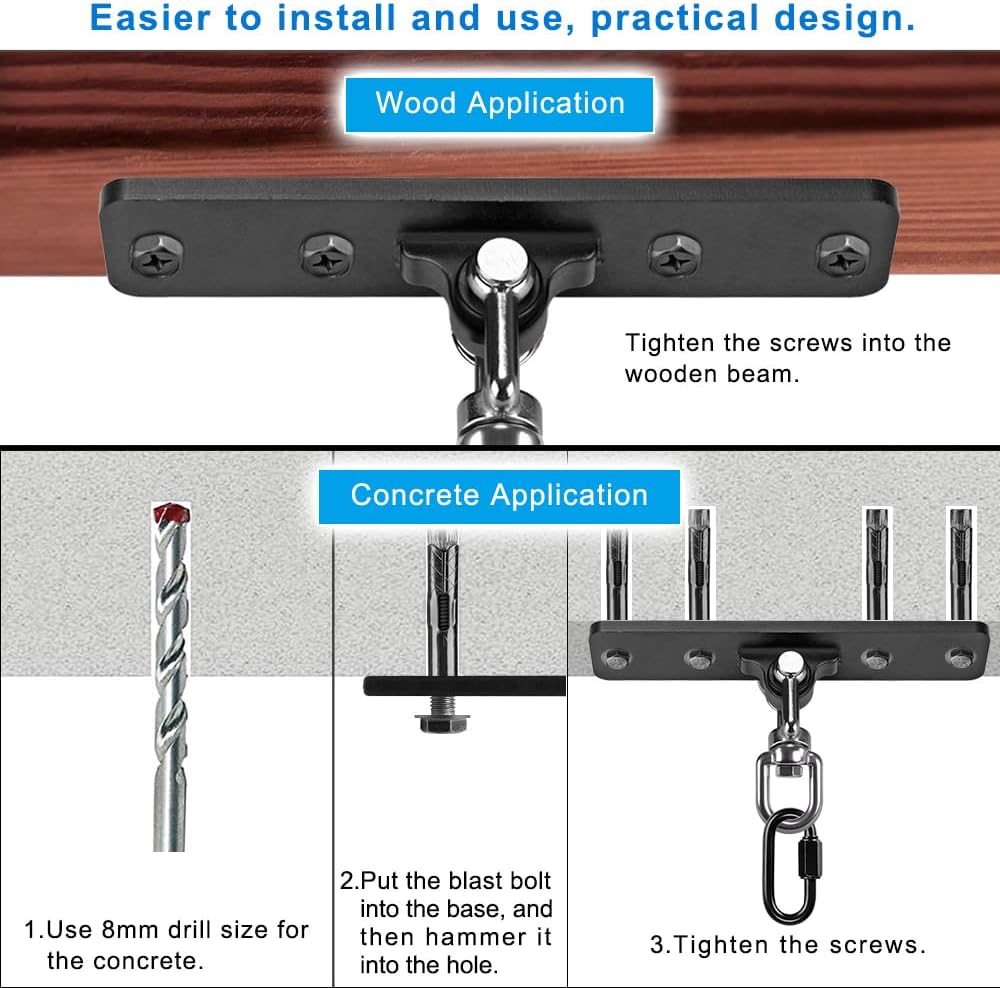 Easier to install and use, practical design.

Wood Application

Tighten the screws into the wooden beam.

Concrete Application

1.Use 8mm drill size for the concrete.

2.Put the blast bolt into the base, and then hammer it into the hole.

3.Tighten the screws.