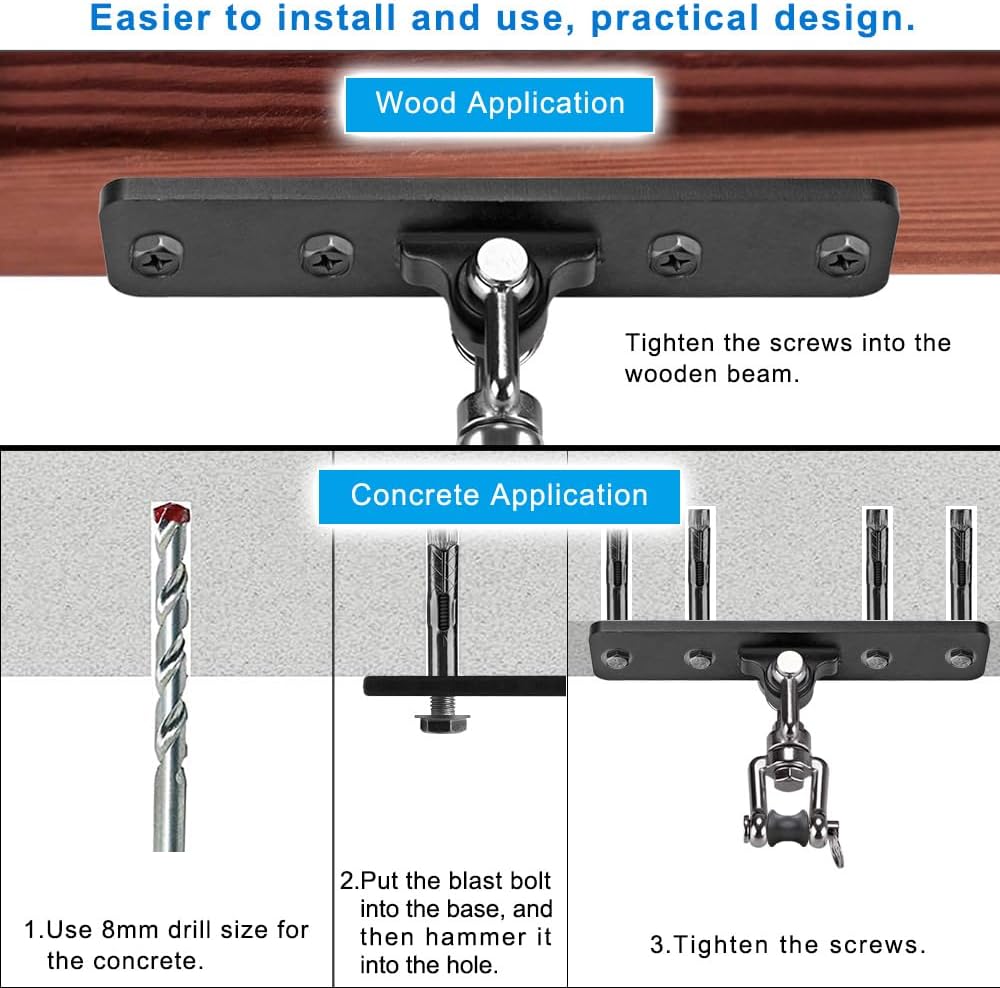 Easier to install and use, practical design.

Wood Application

Tighten the screws into the wooden beam.

Concrete Application

1.Use 8mm drill size for the concrete.

2.Put the blast bolt into the base, and then hammer it into the hole.

3.Tighten the screws.