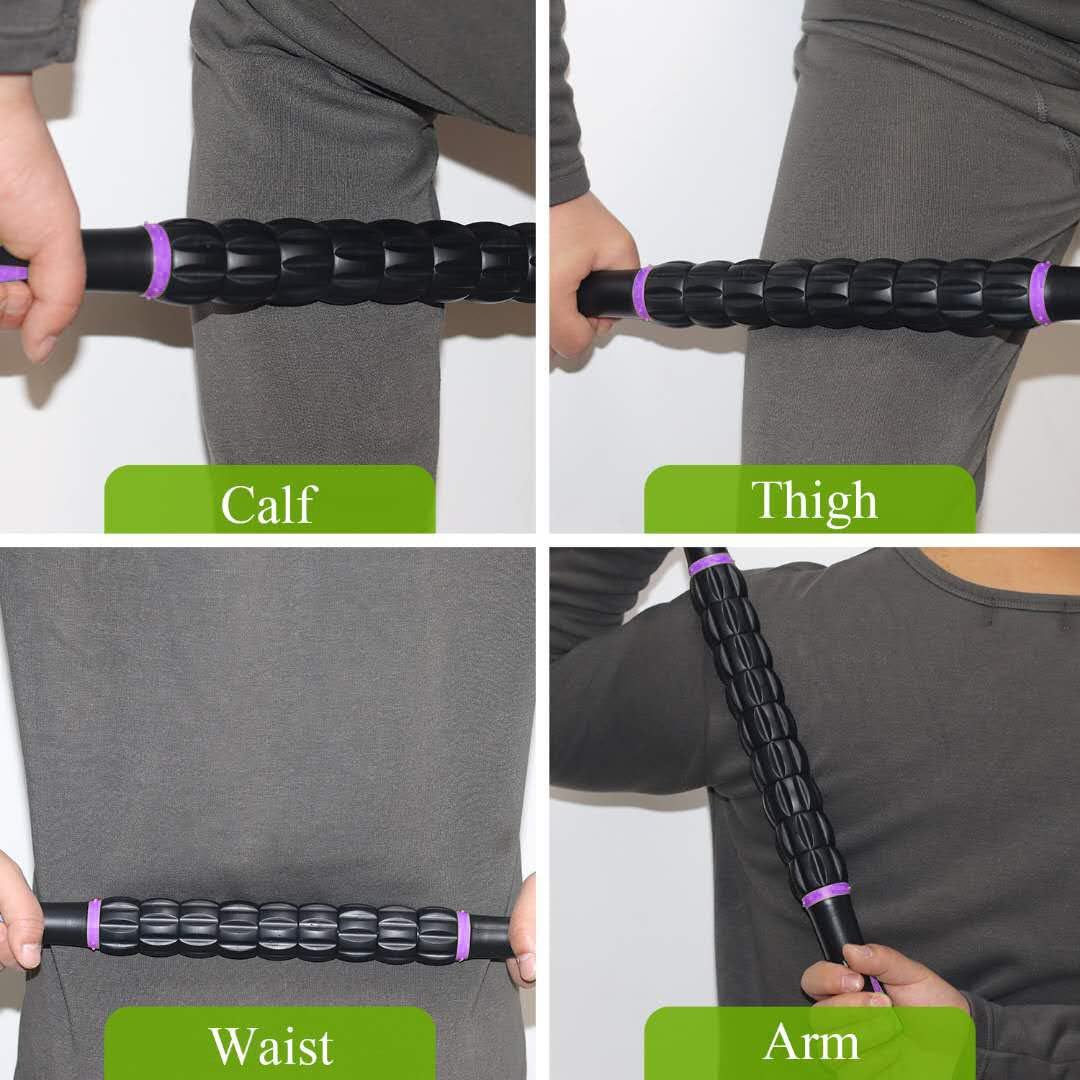 Calf

Thigh

Waist

Arm