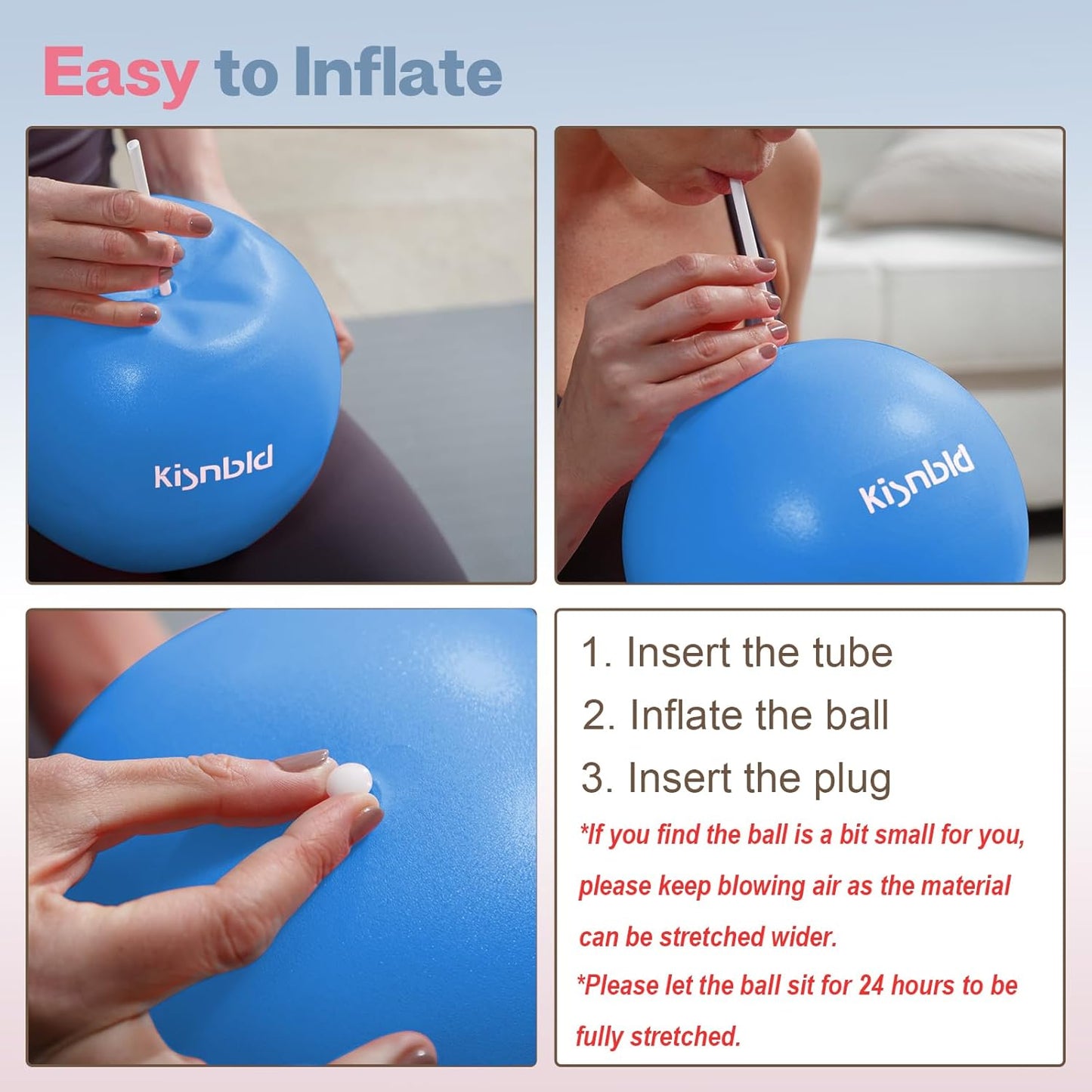 Easy to Inflate

kisnbld

kisnbld

1. Insert the tube
2. Inflate the ball
3. Insert the plug
*If you find the ball is a bit small for you, please keep blowing air as the material can be stretched wider.
*Please let the ball sit for 24 hours to be fully stretched.