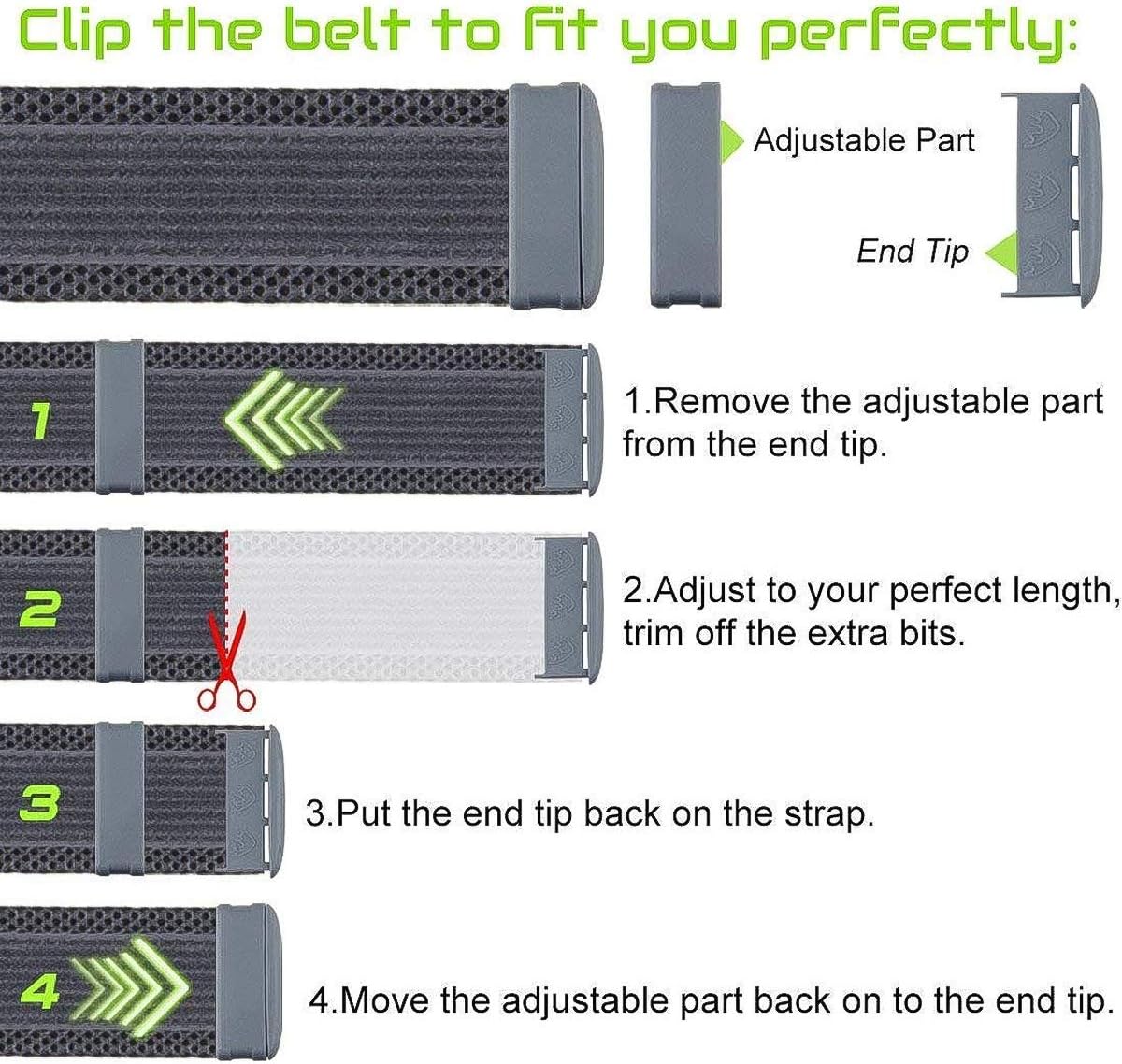 Clip the belt to fit you perfectly:

Adjustable Part

End Tip

1

1.Remove the adjustable part from the end tip.

2

2.Adjust to your perfect length, trim off the extra bits.

3

3.Put the end tip back on the strap.

4

4.Move the adjustable part back on to the end tip.