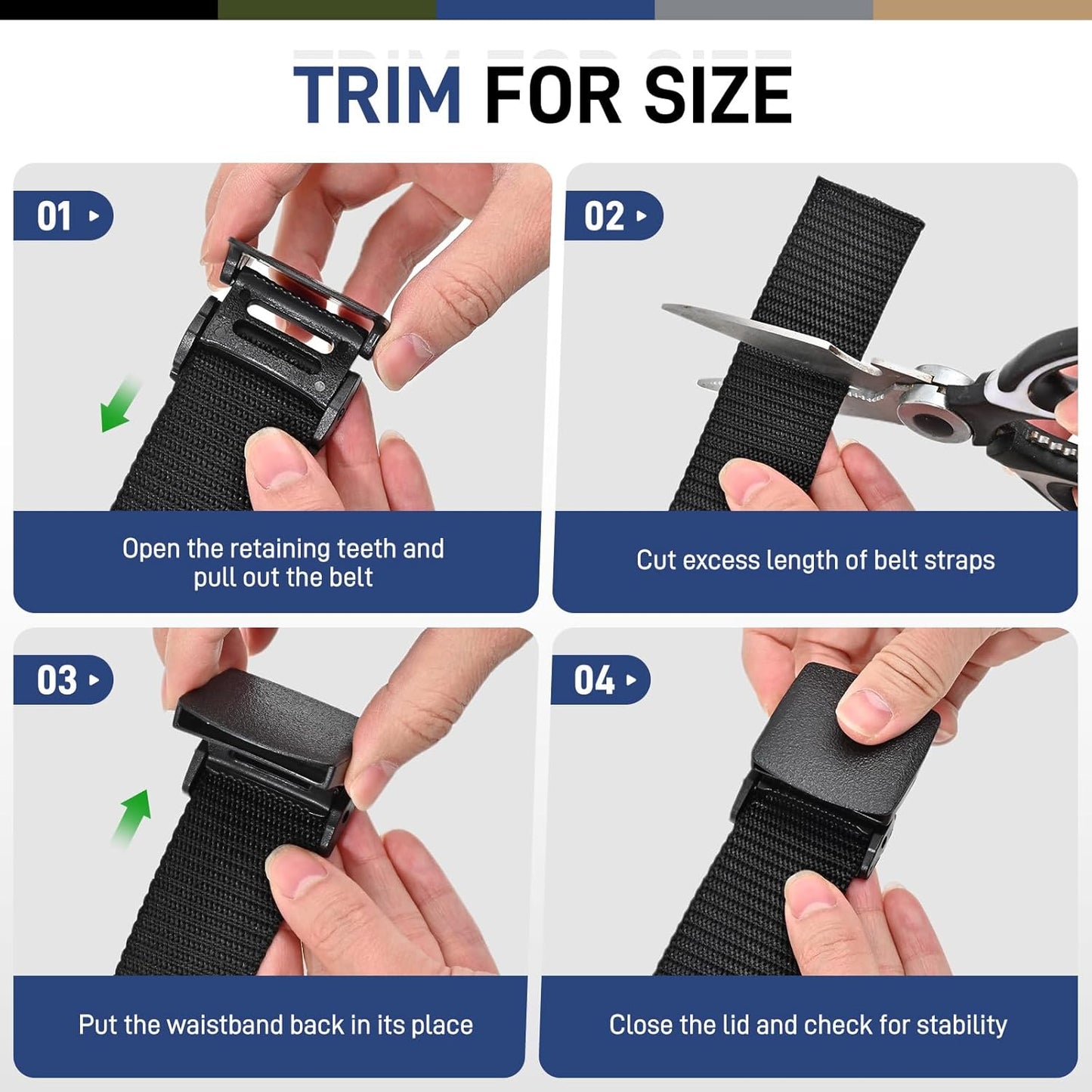 TRIM FOR SIZE

01

Open the retaining teeth and pull out the belt

02

Cut excess length of belt straps

03

Put the waistband back in its place

04

Close the lid and check for stability