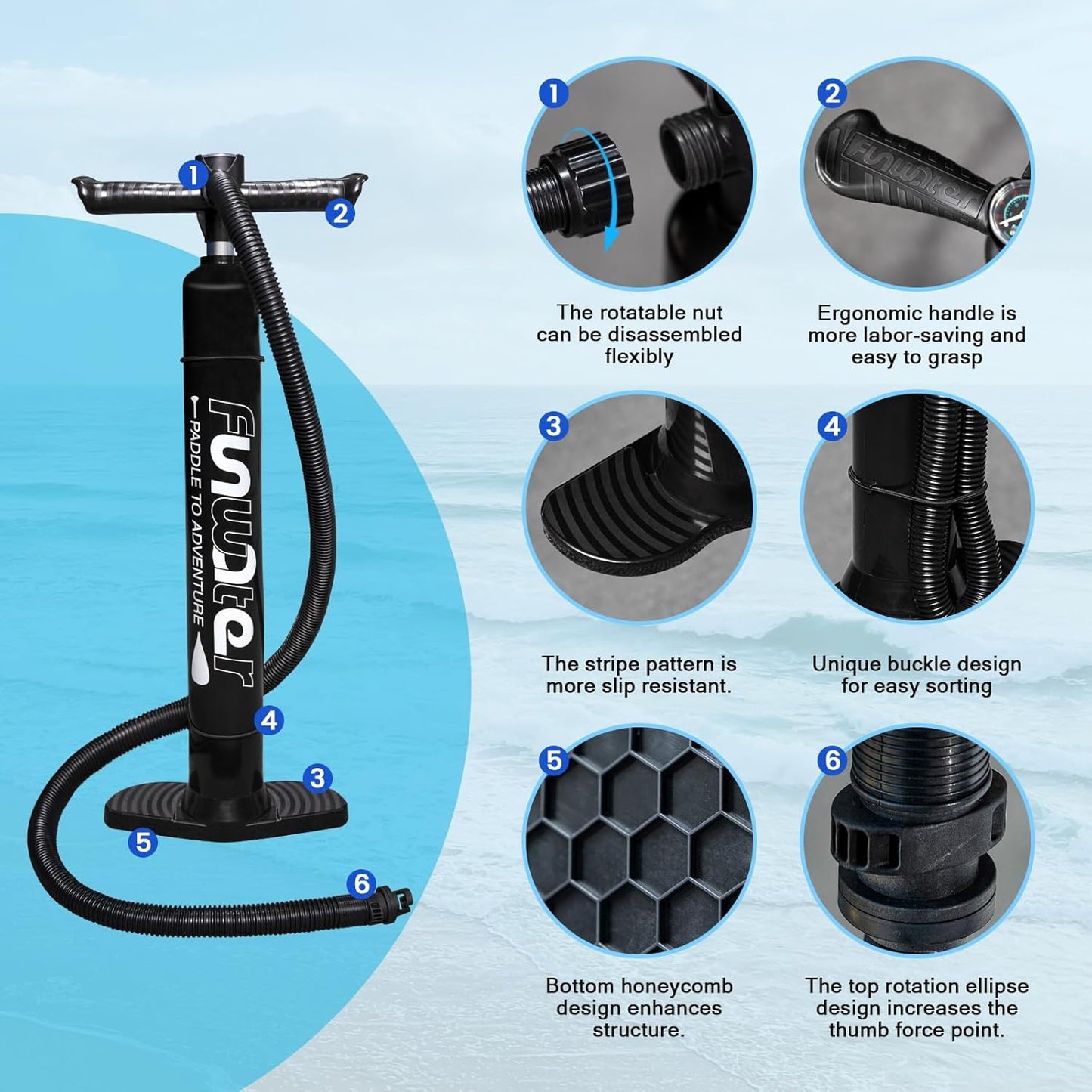 1
2
Funwater
PADDLE TO ADVENTURE
4
3
5
6

1
The rotatable nut can be disassembled flexibly

2
Funwater
Ergonomic handle is more labor-saving and easy to grasp

3
The stripe pattern is more slip resistant.

4
Unique buckle design for easy sorting

5
Bottom honeycomb design enhances structure.

6
The top rotation ellipse design increases the thumb force point.