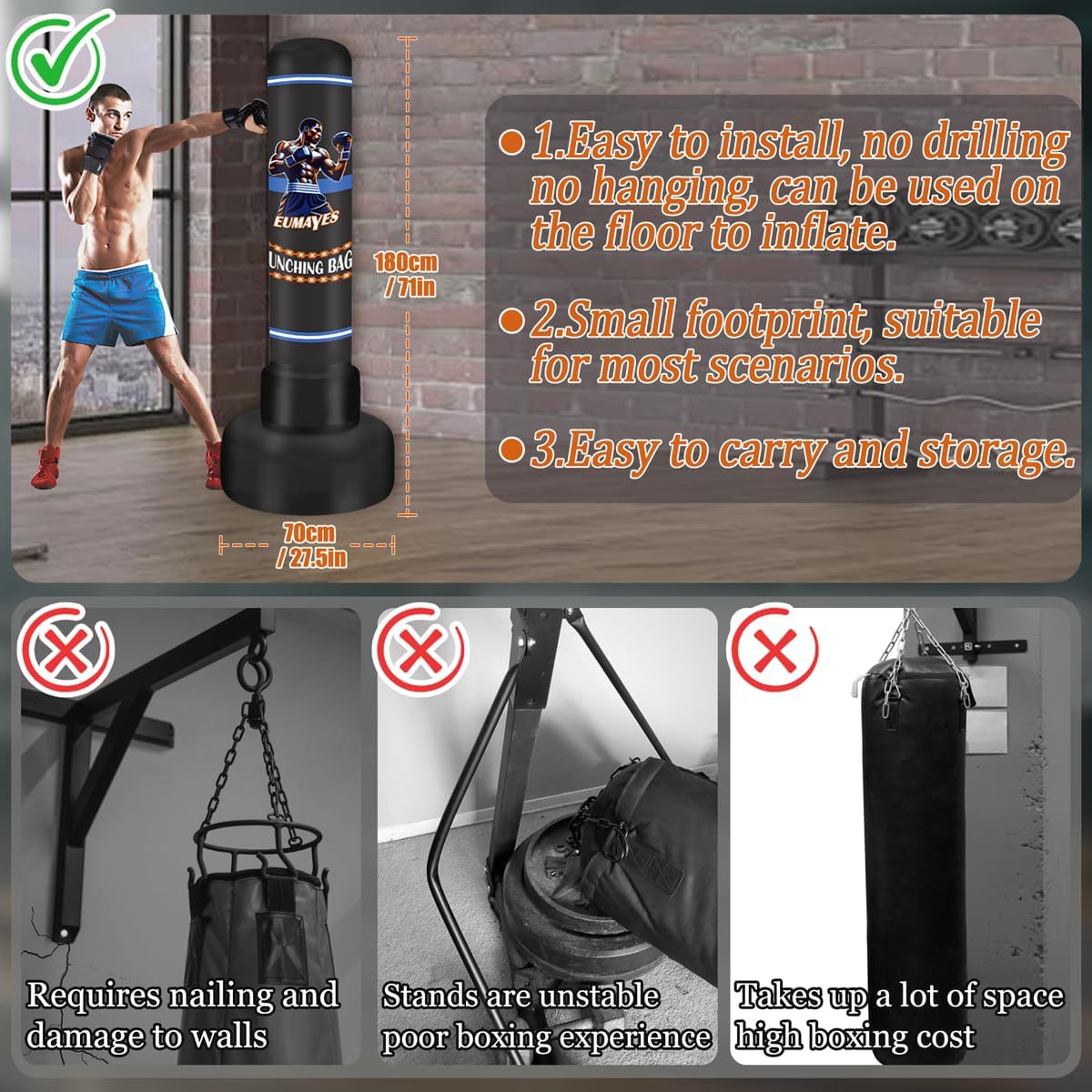 EUMAYES

UNCHING BAG

180cm / 71in

70cm / 27.5in

1.Easy to install, no drilling no hanging, can be used on the floor to inflate.

2.Small footprint, suitable for most scenarios.

3.Easy to carry and storage.

Requires nailing and damage to walls

Stands are unstable poor boxing experience

Takes up a lot of space high boxing cost