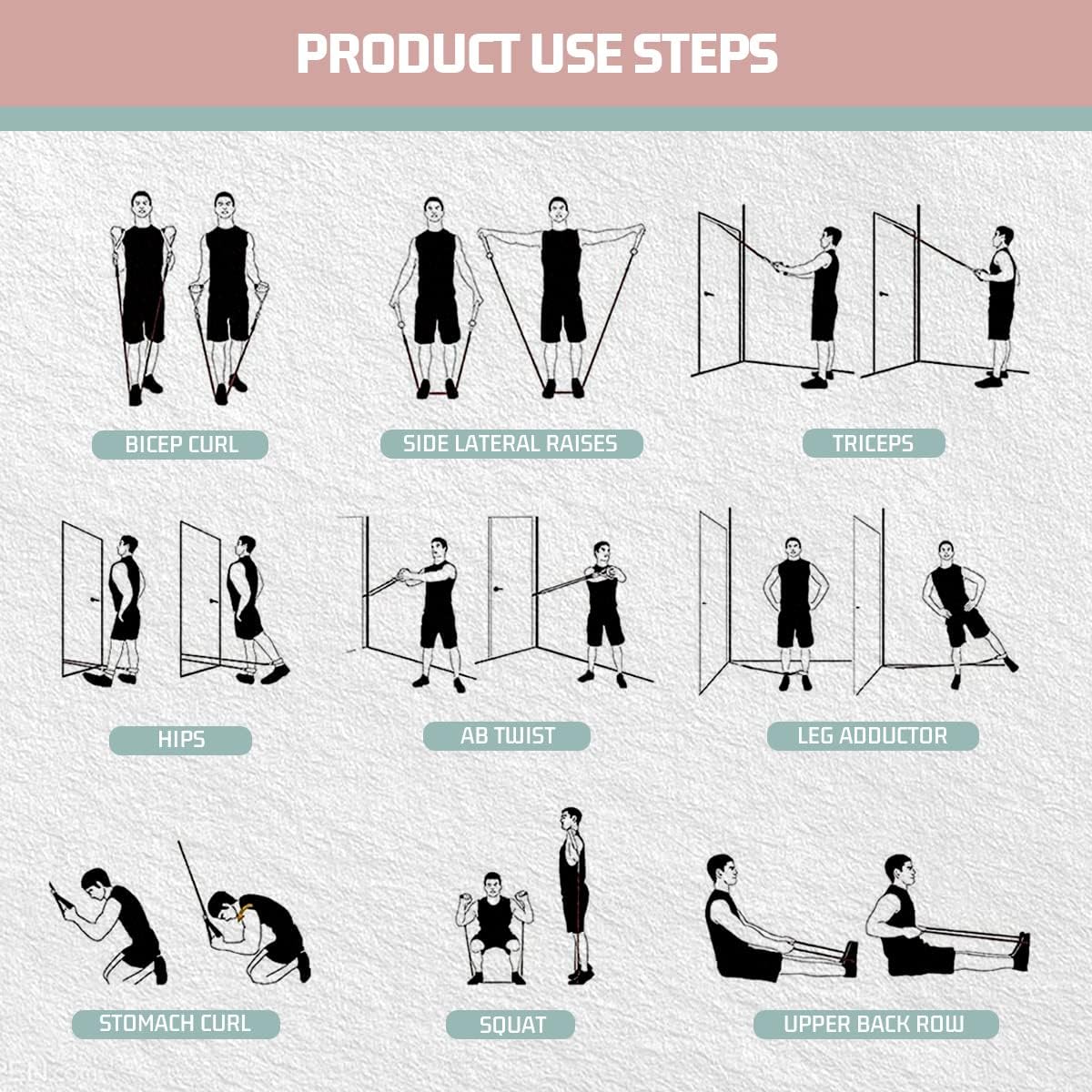 PRODUCT USE STEPS

BICEP CURL

SIDE LATERAL RAISES

TRICEPS

HIPS

AB TWIST

LEG ADDUCTOR

STOMACH CURL

SQUAT

UPPER BACK ROW