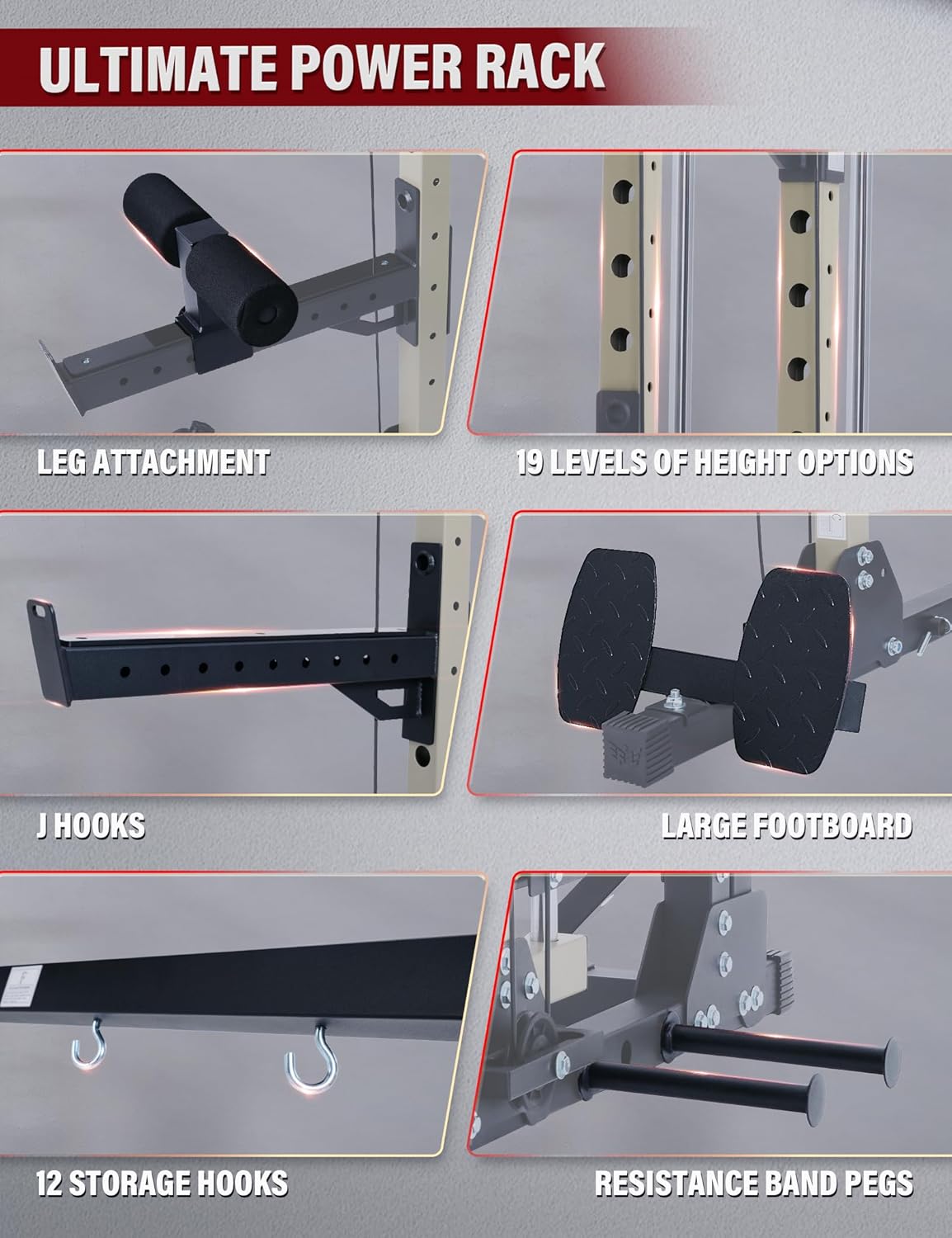 ULTIMATE POWER RACK

LEG ATTACHMENT

19 LEVELS OF HEIGHT OPTIONS

J HOOKS

LARGE FOOTBOARD

12 STORAGE HOOKS

RESISTANCE BAND PEGS