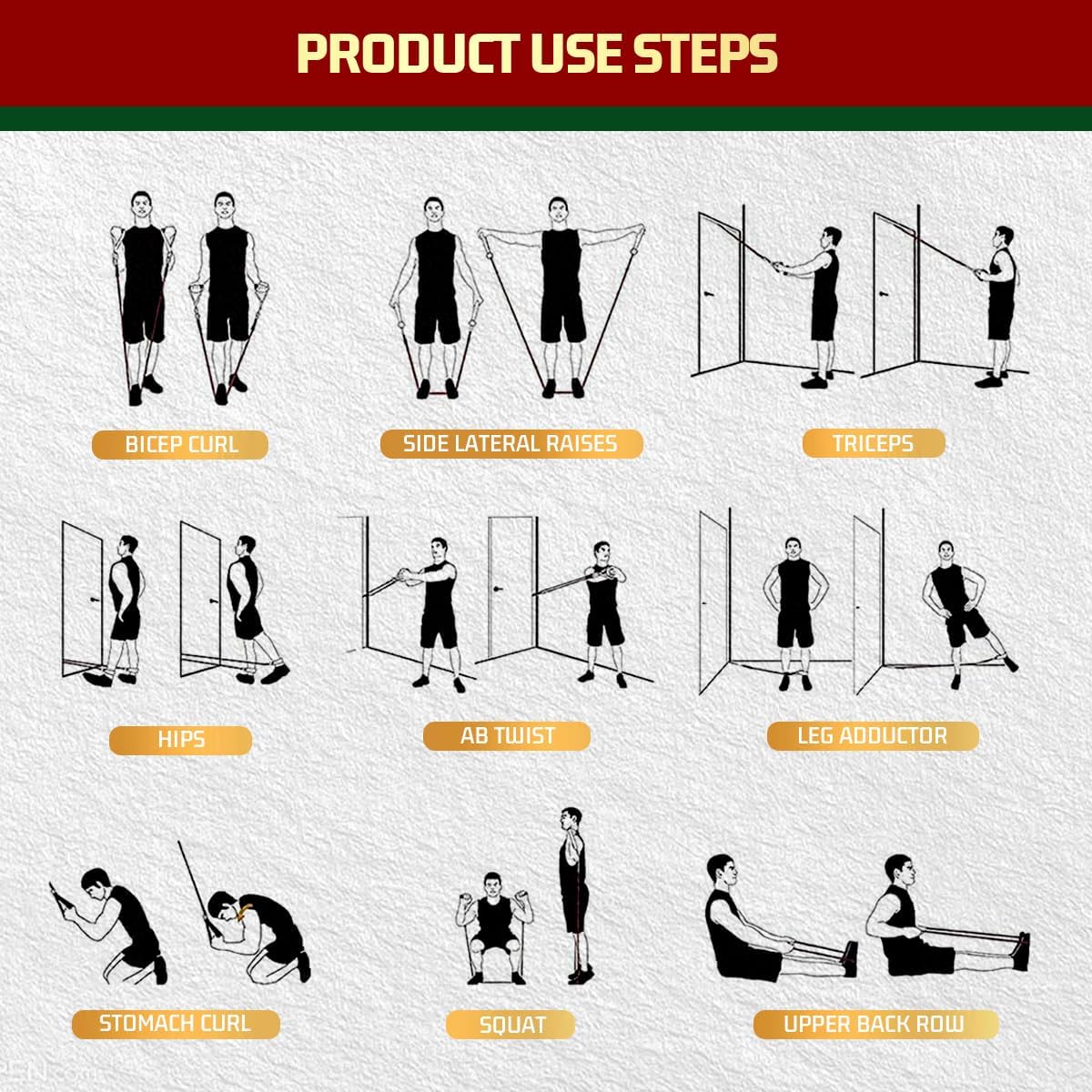 PRODUCT USE STEPS

BICEP CURL

SIDE LATERAL RAISES

TRICEPS

HIPS

AB TWIST

LEG ADDUCTOR

STOMACH CURL

SQUAT

UPPER BACK ROW