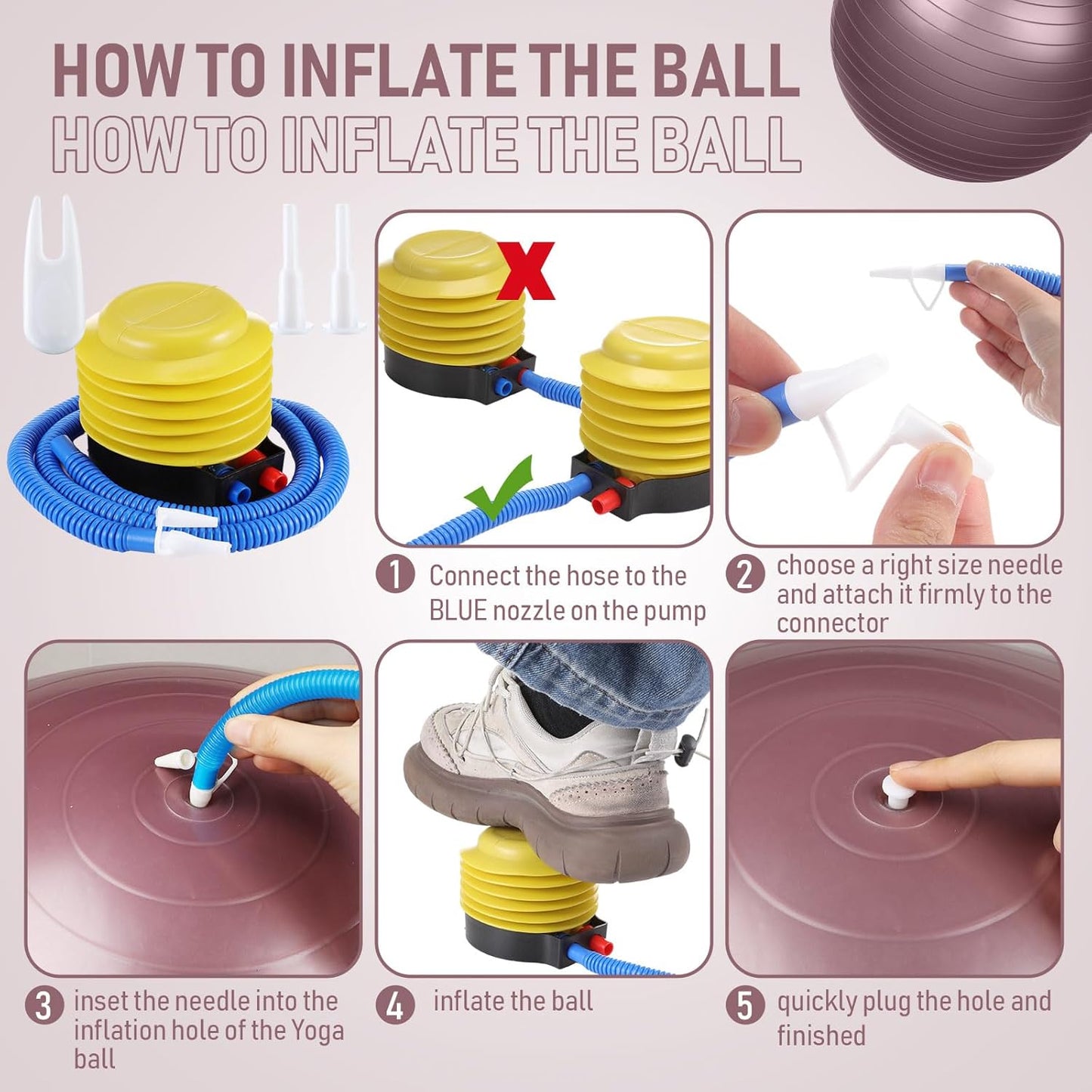 HOW TO INFLATE THE BALL

HOW TO INFLATE THE BALL

1 Connect the hose to the BLUE nozzle on the pump

2 choose a right size needle and attach it firmly to the connector

3 inset the needle into the inflation hole of the Yoga ball

4 inflate the ball

5 quickly plug the hole and finished