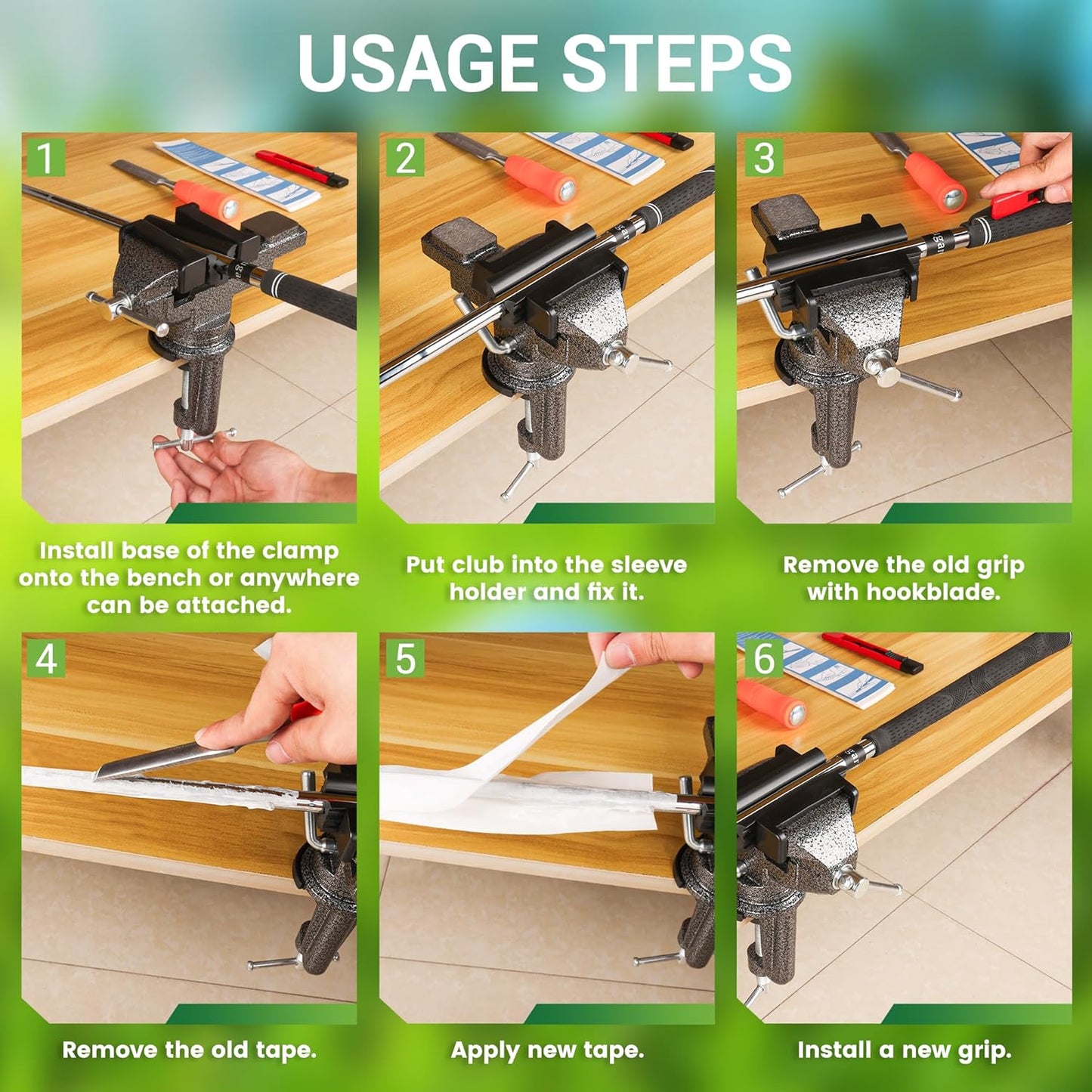 USAGE STEPS

1

Install base of the clamp onto the bench or anywhere can be attached.

2

Put club into the sleeve holder and fix it.

3

Remove the old grip with hookblade.

4

Remove the old tape.

5

Apply new tape.

6

Install a new grip.