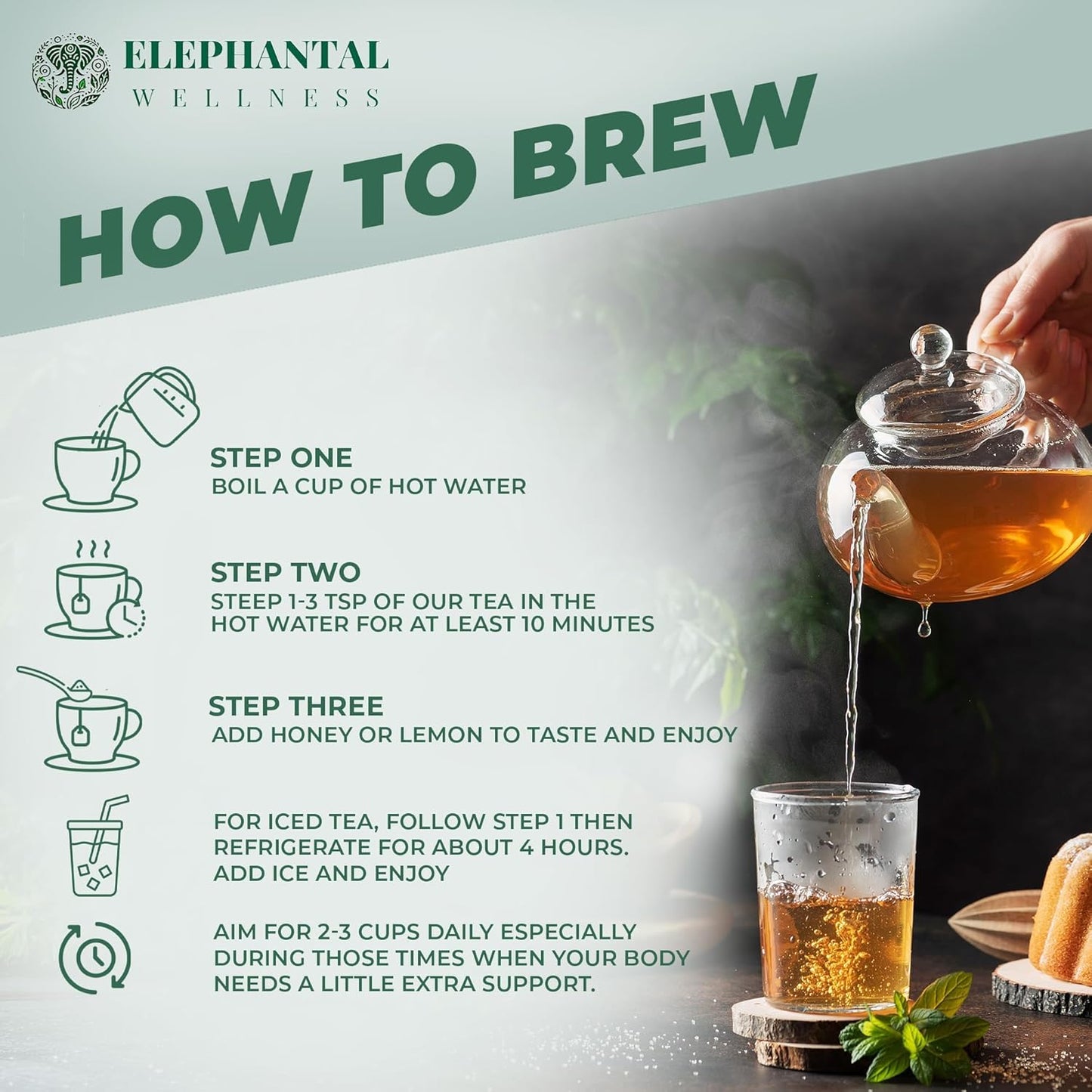 ELEPHANTAL
WELLNESS

HOW TO BREW

STEP ONE
BOIL A CUP OF HOT WATER

STEP TWO
STEEP 1-3 TSP OF OUR TEA IN THE HOT WATER FOR AT LEAST 10 MINUTES

STEP THREE
ADD HONEY OR LEMON TO TASTE AND ENJOY

FOR ICED TEA, FOLLOW STEP 1 THEN REFRIGERATE FOR ABOUT 4 HOURS. ADD ICE AND ENJOY

AIM FOR 2-3 CUPS DAILY ESPECIALLY DURING THOSE TIMES WHEN YOUR BODY NEEDS A LITTLE EXTRA SUPPORT.