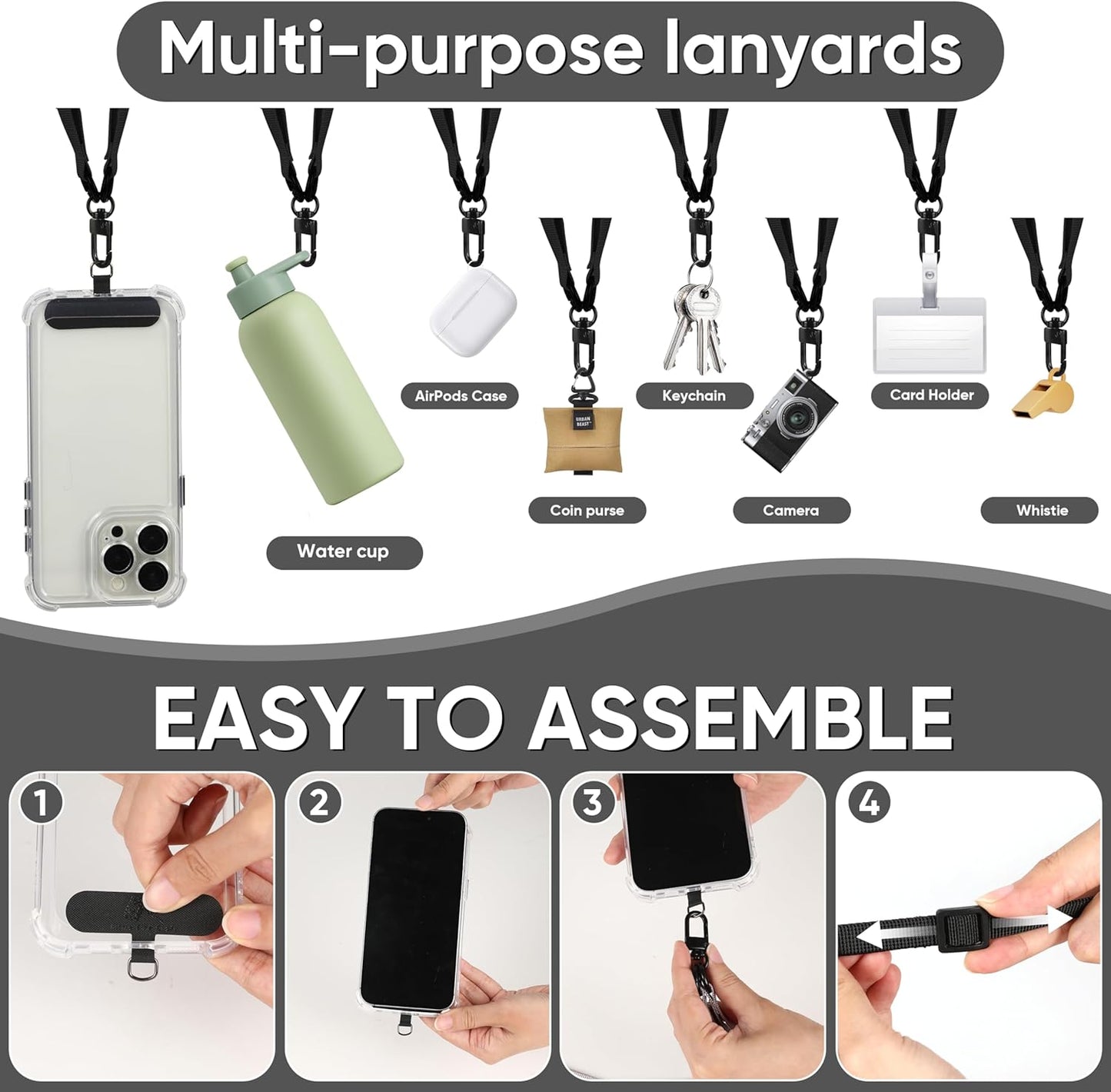 Multi-purpose lanyards

AirPods Case

Keychain

Card Holder

URBAN BEAST

Coin purse

Camera

Whistie

Water cup

EASY TO ASSEMBLE

1

2

3

4