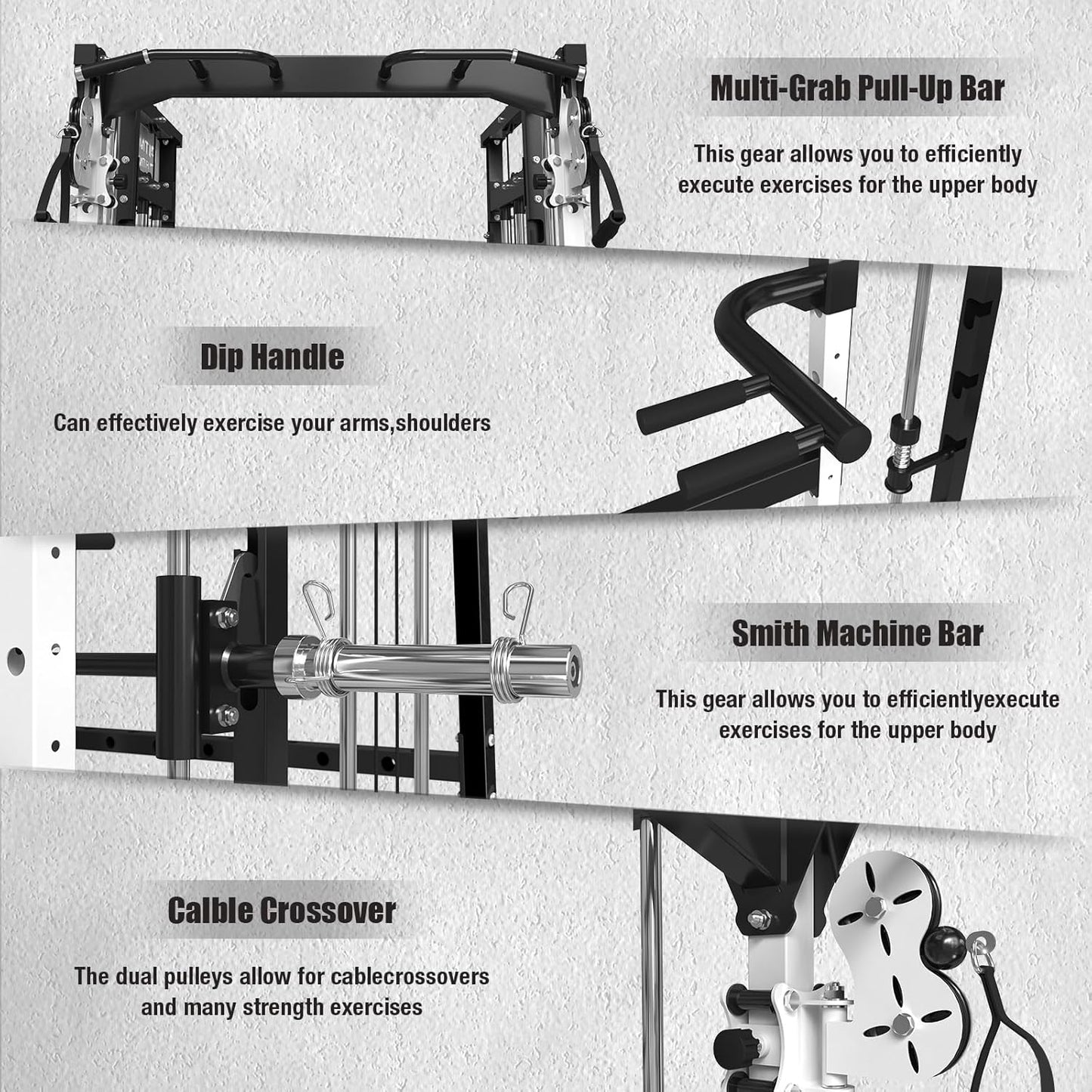 Multi-Grab Pull-Up Bar

This gear allows you to efficiently execute exercises for the upper body

Dip Handle

Can effectively exercise your arms,shoulders

Smith Machine Bar

This gear allows you to efficientlyexecute exercises for the upper body

Calble Crossover

The dual pulleys allow for cablecrossovers and many strength exercises