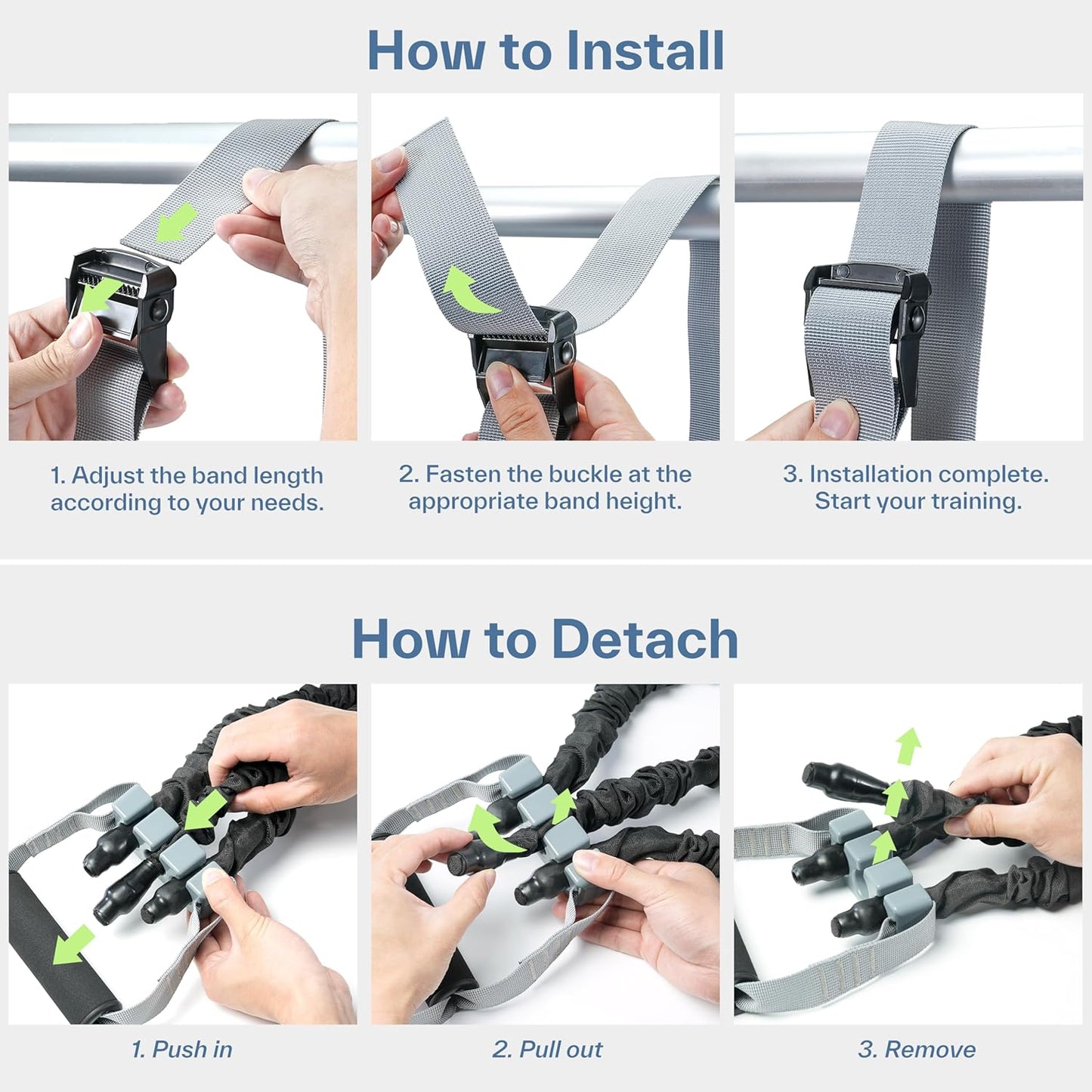 How to Install

1. Adjust the band length according to your needs.

2. Fasten the buckle at the appropriate band height.

3. Installation complete. Start your training.

How to Detach

1. Push in

2. Pull out

3. Remove