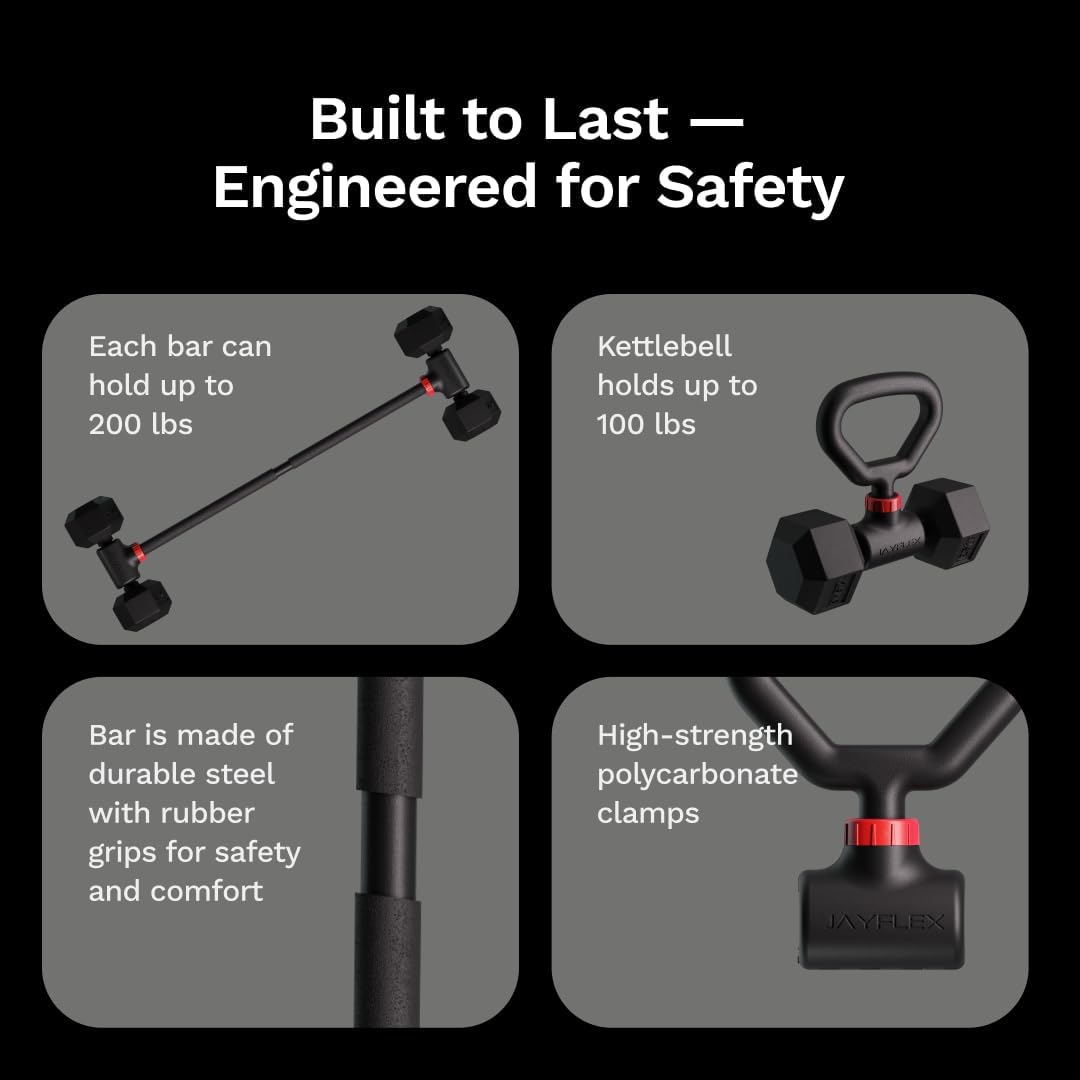 Built to Last — Engineered for Safety

Each bar can hold up to 200 lbs

Kettlebell holds up to 100 lbs

JAYFLEX

Bar is made of durable steel with rubber grips for safety and comfort

High-strength polycarbonate clamps

JAYFLEX