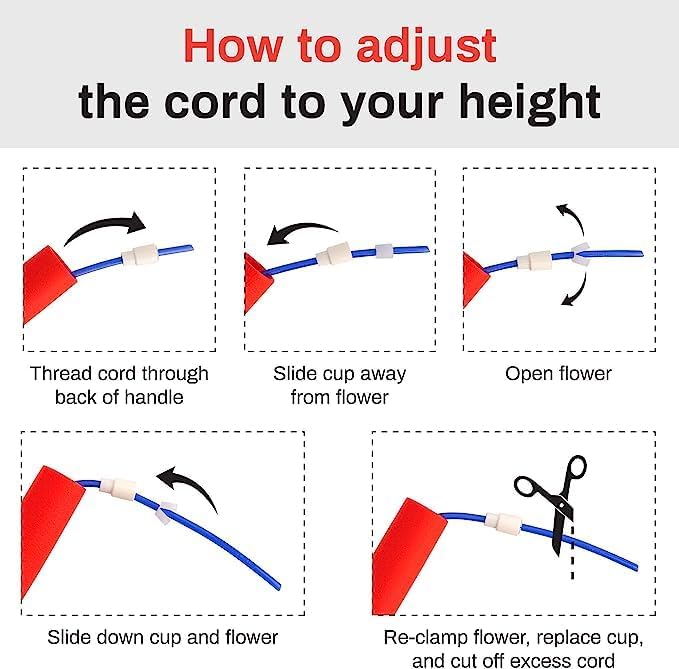 How to adjust
the cord to your height

Thread cord through back of handle

Slide cup away from flower

Open flower

Slide down cup and flower

Re-clamp flower, replace cup, and cut off excess cord