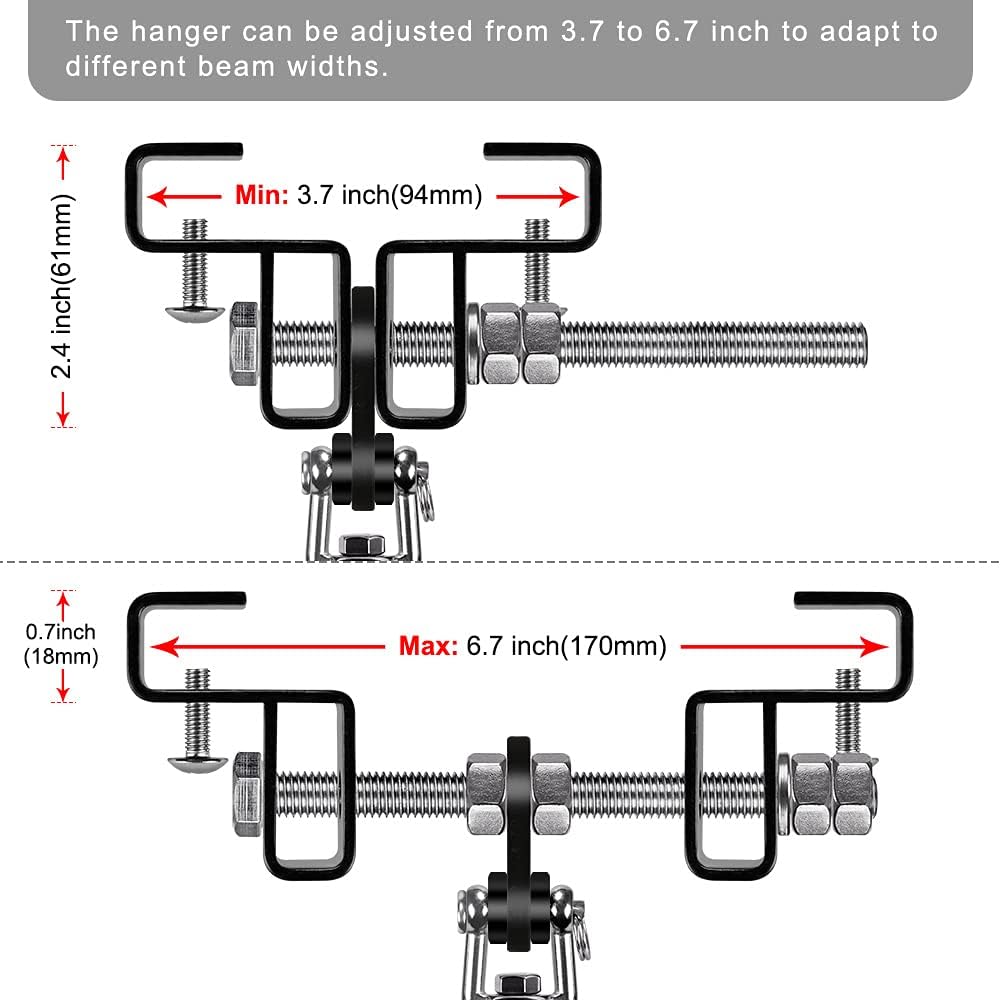 The hanger can be adjusted from 3.7 to 6.7 inch to adapt to different beam widths.

2.4 inch(61mm)

Min: 3.7 inch(94mm)

0.7inch (18mm)

Max: 6.7 inch(170mm)