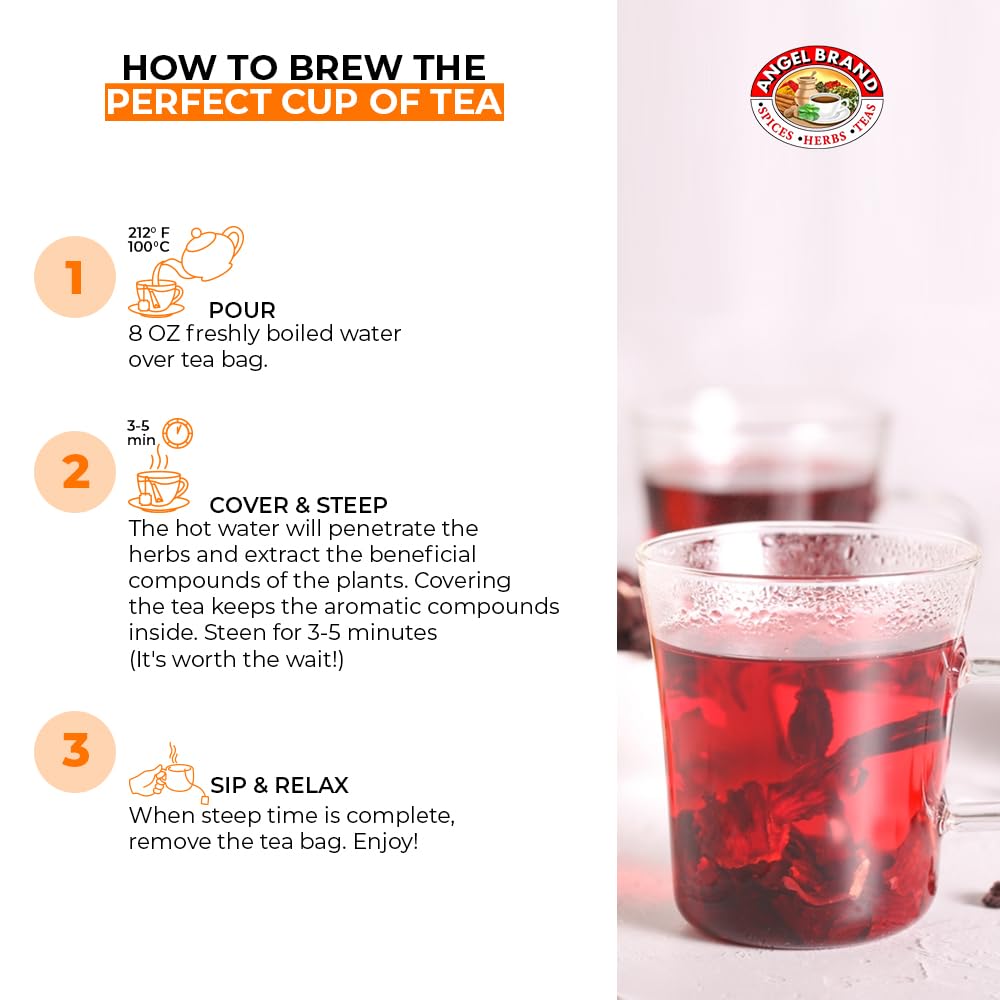 HOW TO BREW THE
PERFECT CUP OF TEA

ANGEL BRAND
SPICES • HERBS • TEAS

1
212° F
100°C
POUR
8 OZ freshly boiled water over tea bag.

2
3-5 min
COVER & STEEP
The hot water will penetrate the herbs and extract the beneficial compounds of the plants. Covering the tea keeps the aromatic compounds inside. Steen for 3-5 minutes (It's worth the wait!)

3
SIP & RELAX
When steep time is complete, remove the tea bag. Enjoy!