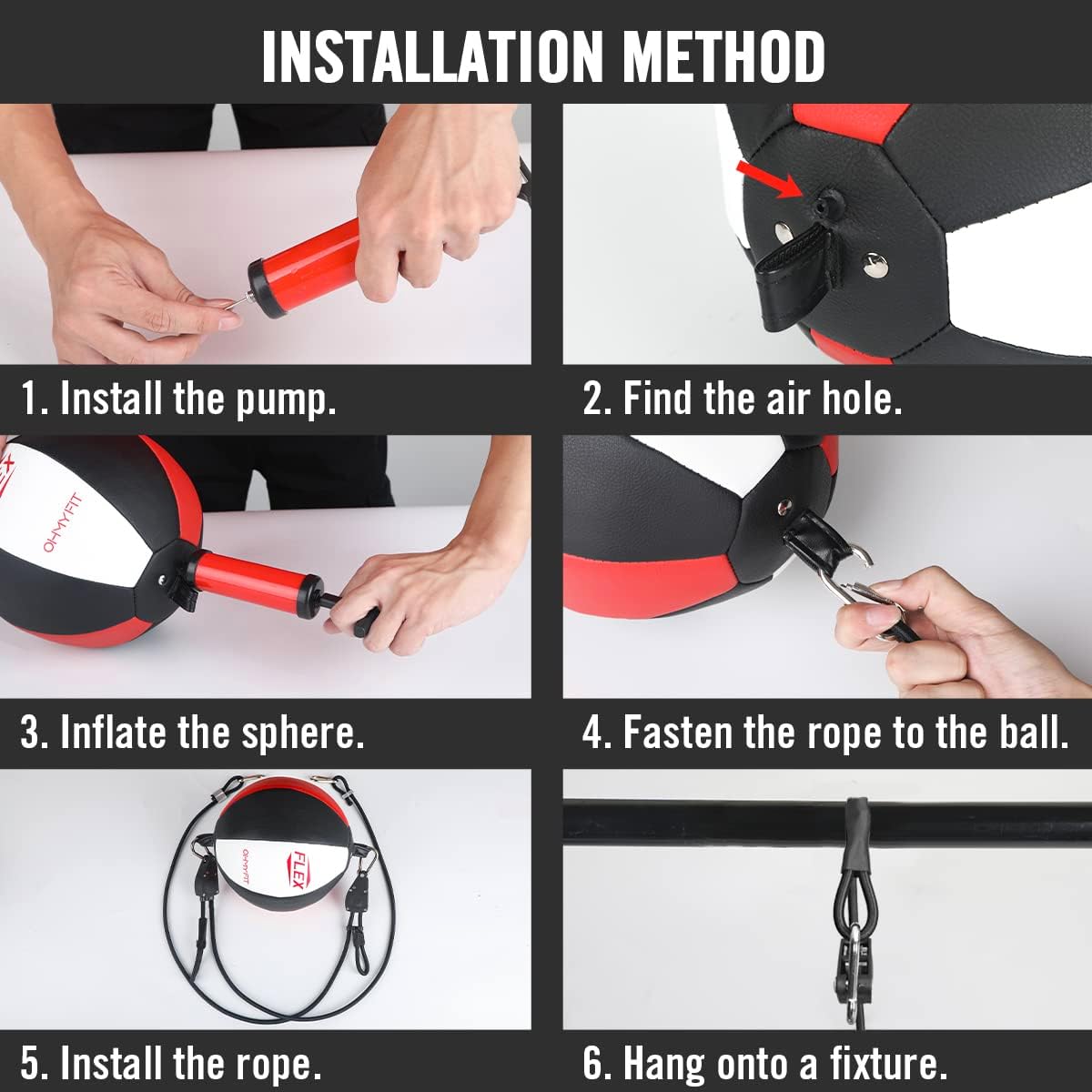 INSTALLATION METHOD

1. Install the pump.

2. Find the air hole.

FLEX
OHMYFIT

3. Inflate the sphere.

4. Fasten the rope to the ball.

OHMYFIT
FLEX

5. Install the rope.

6. Hang onto a fixture.