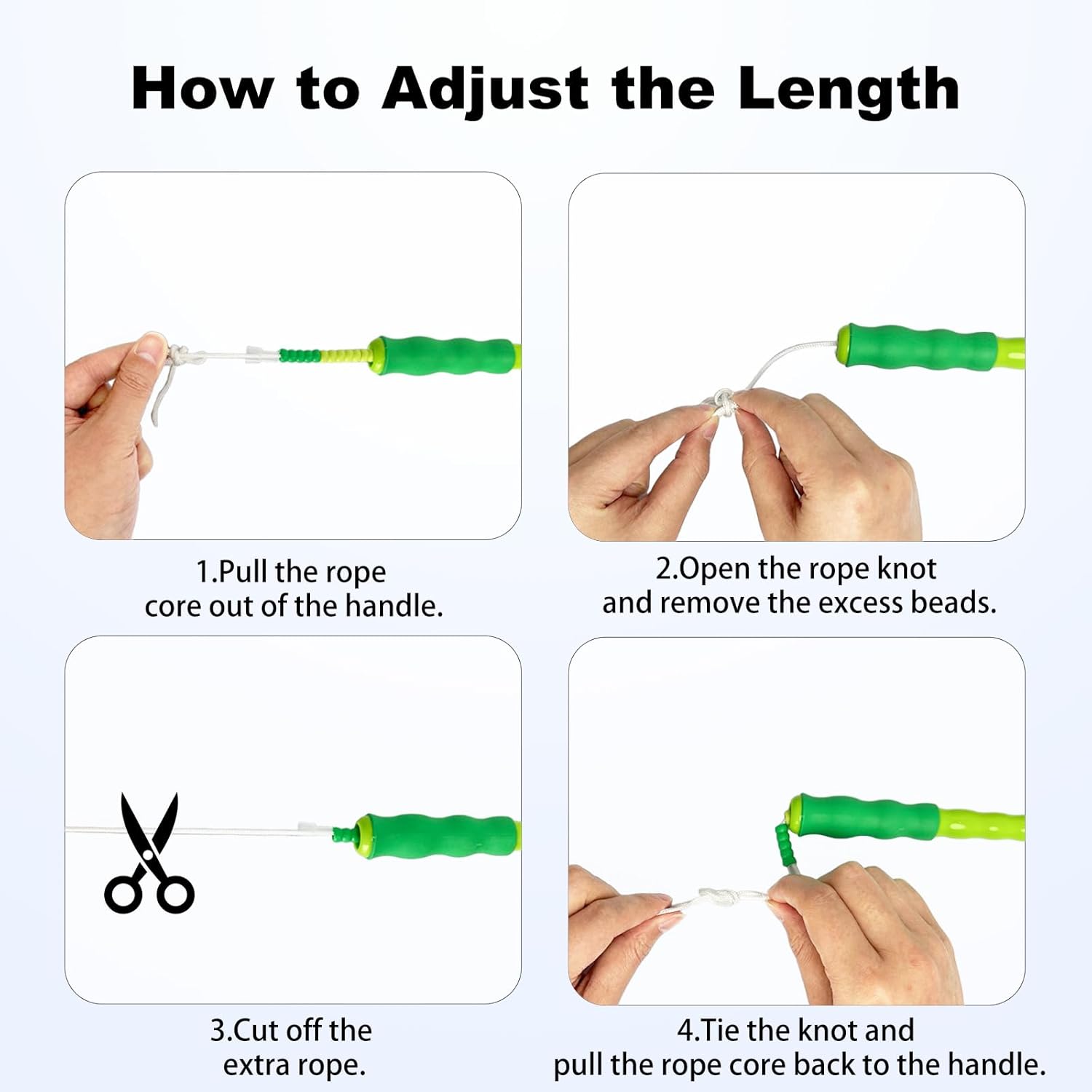 How to Adjust the Length

1.Pull the rope core out of the handle.

2.Open the rope knot and remove the excess beads.

3.Cut off the extra rope.

4.Tie the knot and pull the rope core back to the handle.