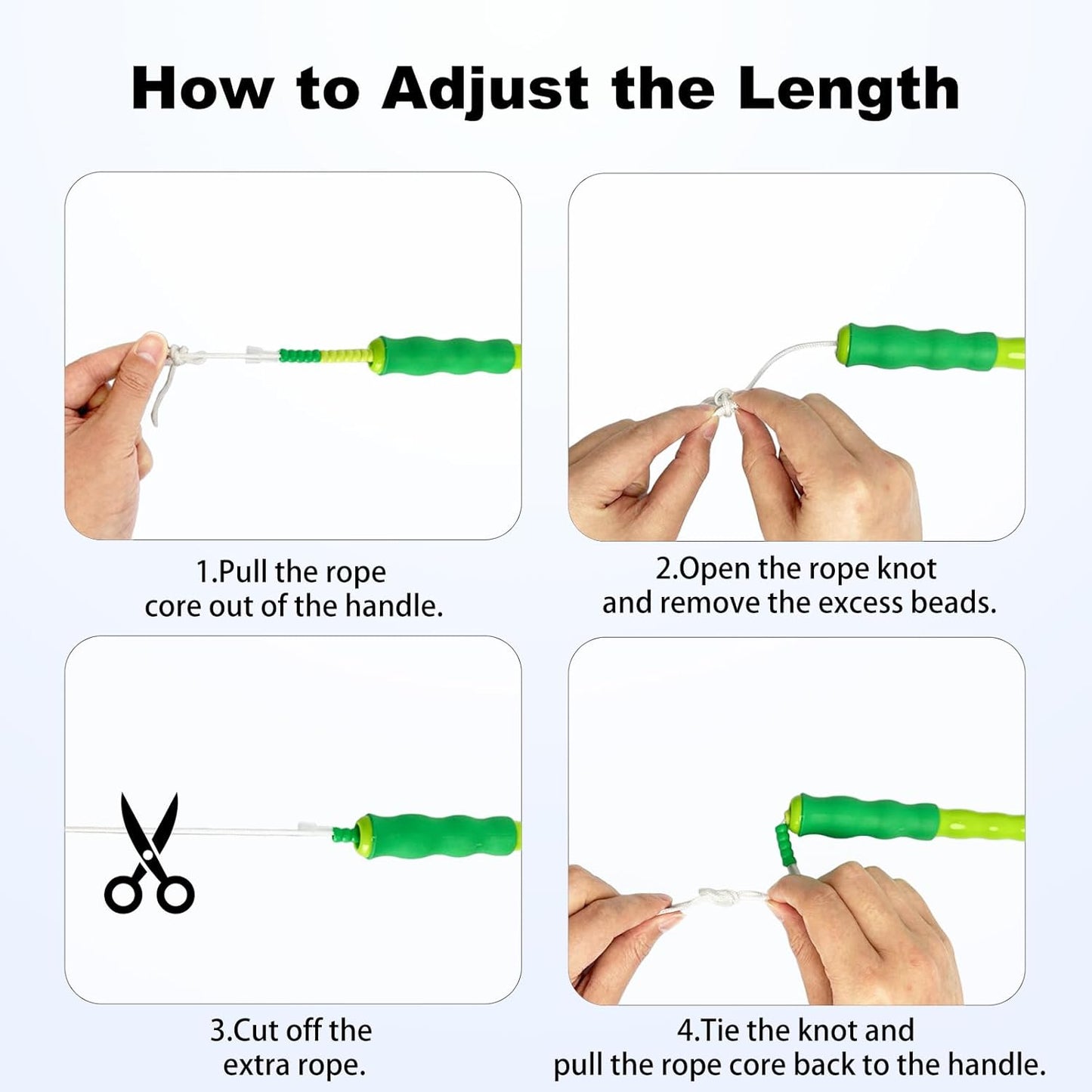 How to Adjust the Length

1.Pull the rope core out of the handle.

2.Open the rope knot and remove the excess beads.

3.Cut off the extra rope.

4.Tie the knot and pull the rope core back to the handle.