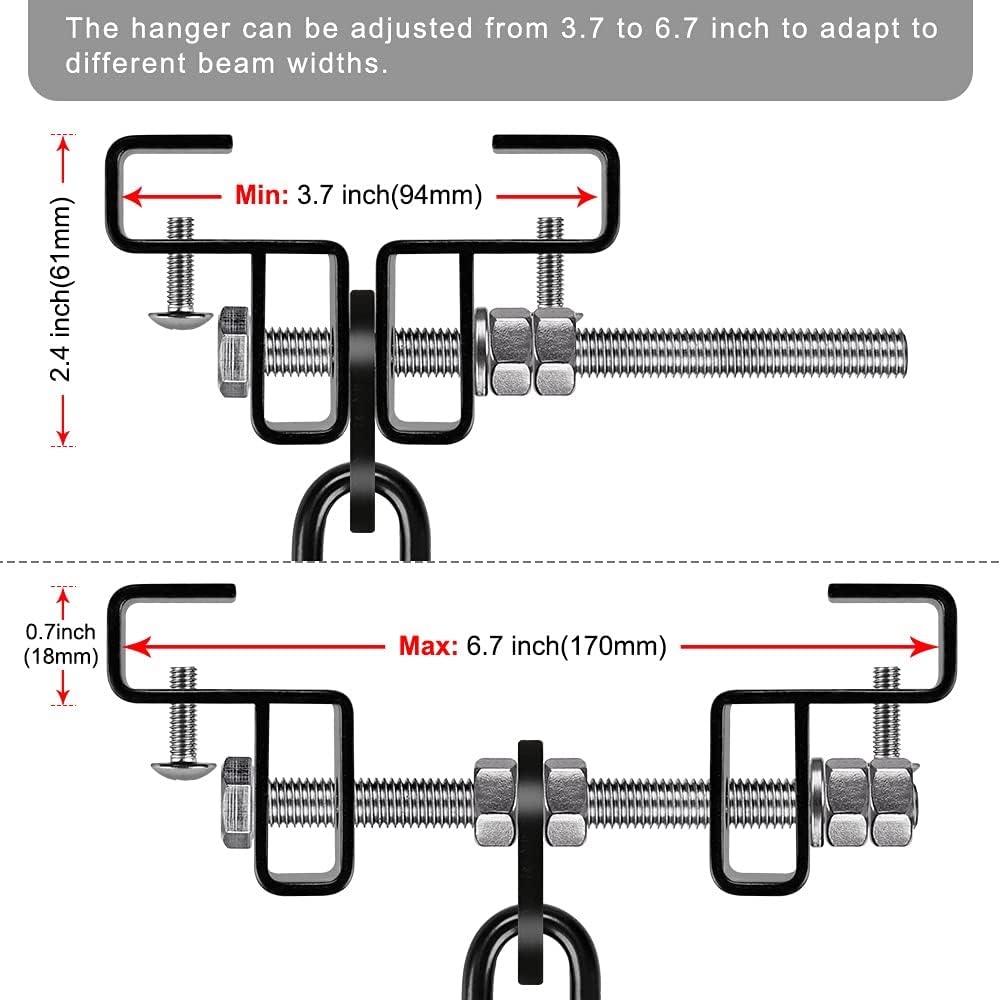 The hanger can be adjusted from 3.7 to 6.7 inch to adapt to different beam widths.

2.4 inch(61mm)

Min: 3.7 inch(94mm)

0.7inch (18mm)

Max: 6.7 inch(170mm)