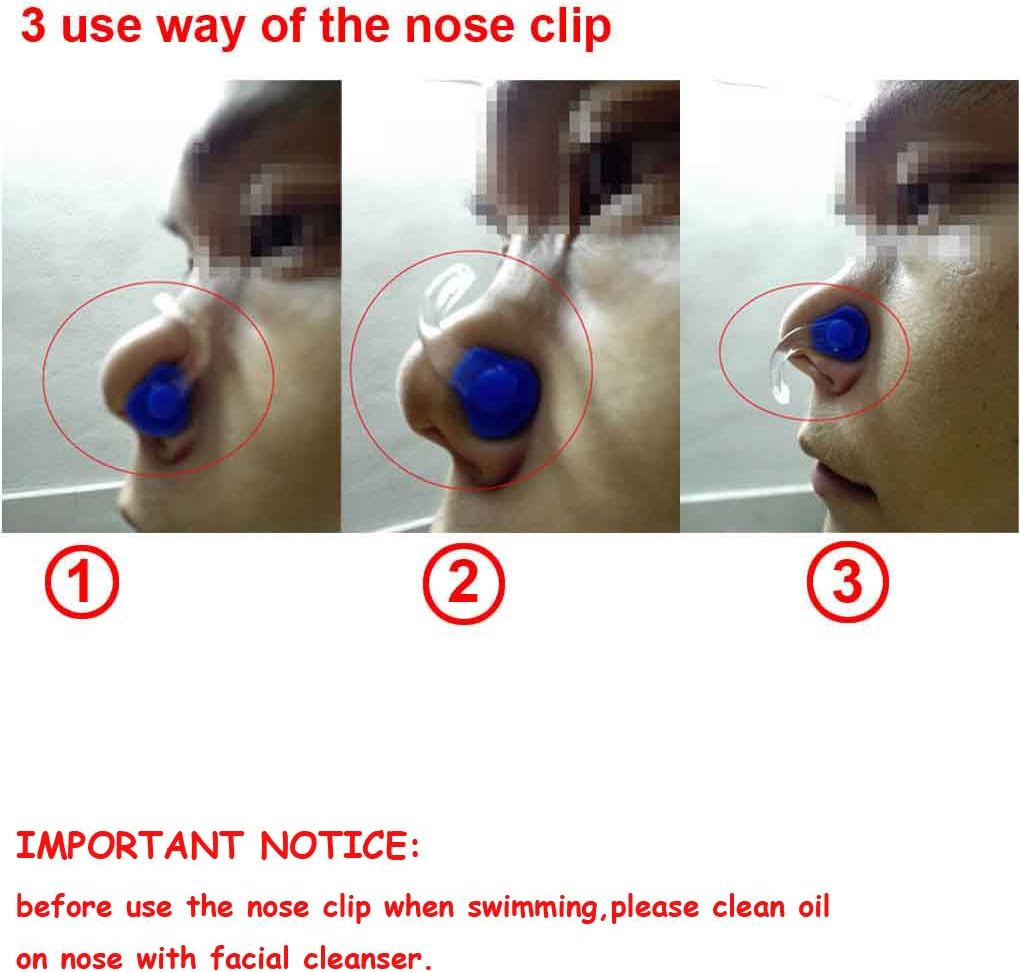 3 use way of the nose clip

①

②

③

IMPORTANT NOTICE:

before use the nose clip when swimming,please clean oil on nose with facial cleanser.