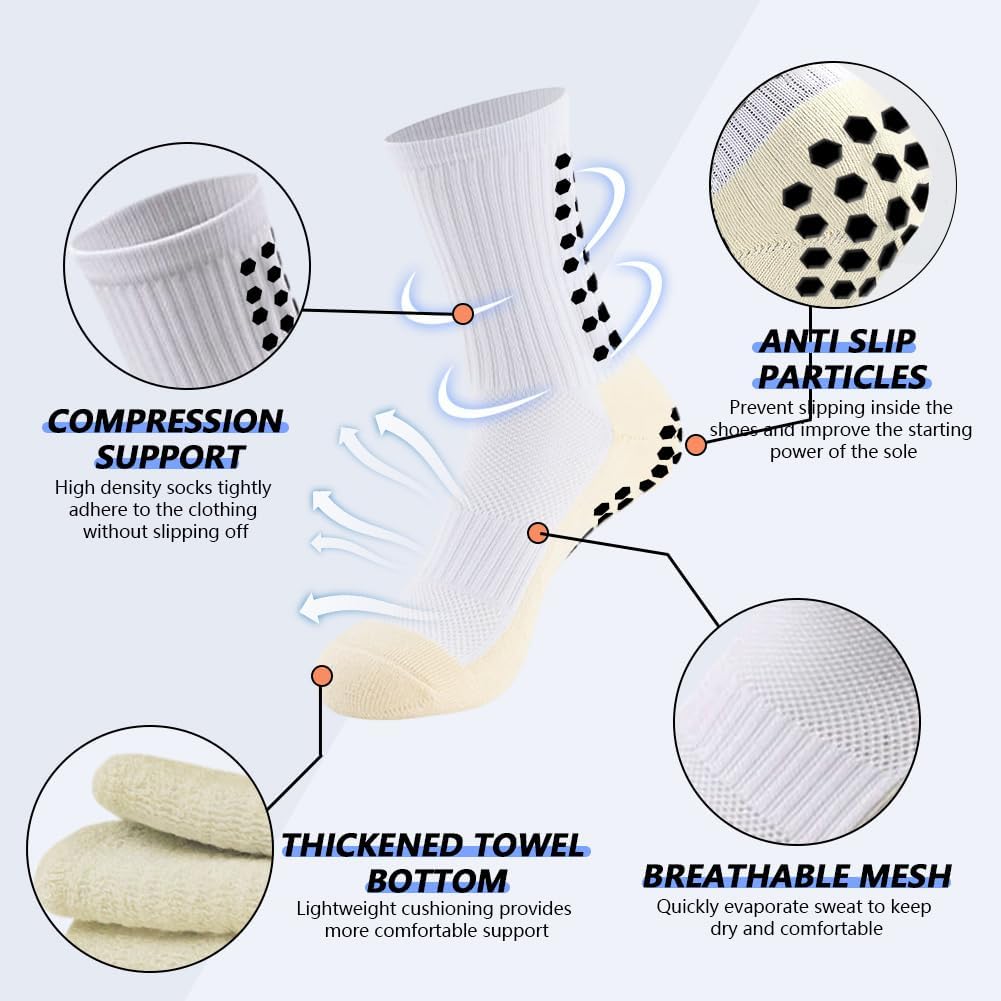 COMPRESSION SUPPORT
High density socks tightly adhere to the clothing without slipping off

ANTI SLIP PARTICLES
Prevent slipping inside the shoes and improve the starting power of the sole

THICKENED TOWEL BOTTOM
Lightweight cushioning provides more comfortable support

BREATHABLE MESH
Quickly evaporate sweat to keep dry and comfortable