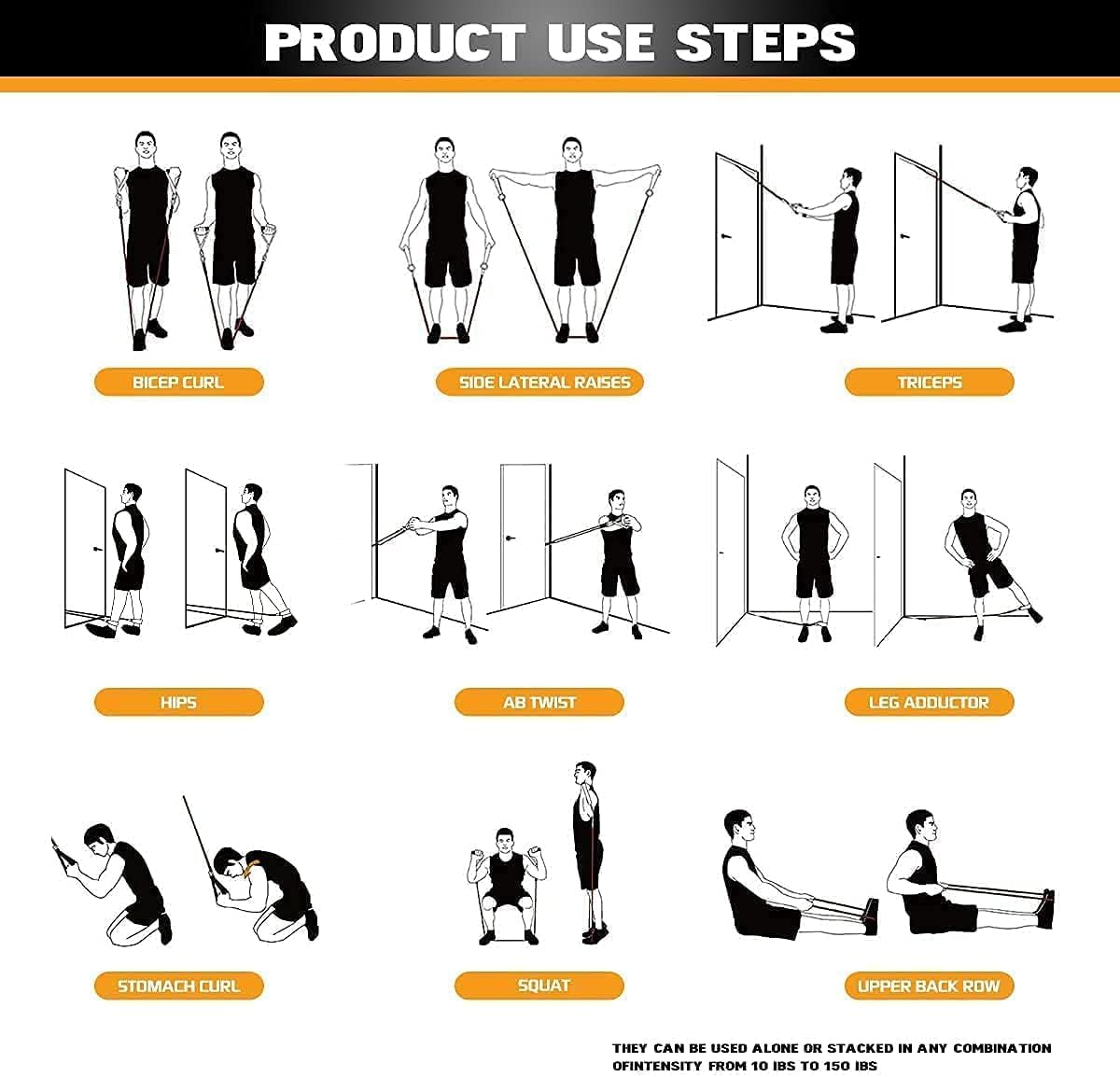 PRODUCT USE STEPS

BICEP CURL

SIDE LATERAL RAISES

TRICEPS

HIPS

AB TWIST

LEG ADDUCTOR

STOMACH CURL

SQUAT

UPPER BACK ROW

THEY CAN BE USED ALONE OR STACKED IN ANY COMBINATION OFINTENSITY FROM 10 IBS TO 150 IBS