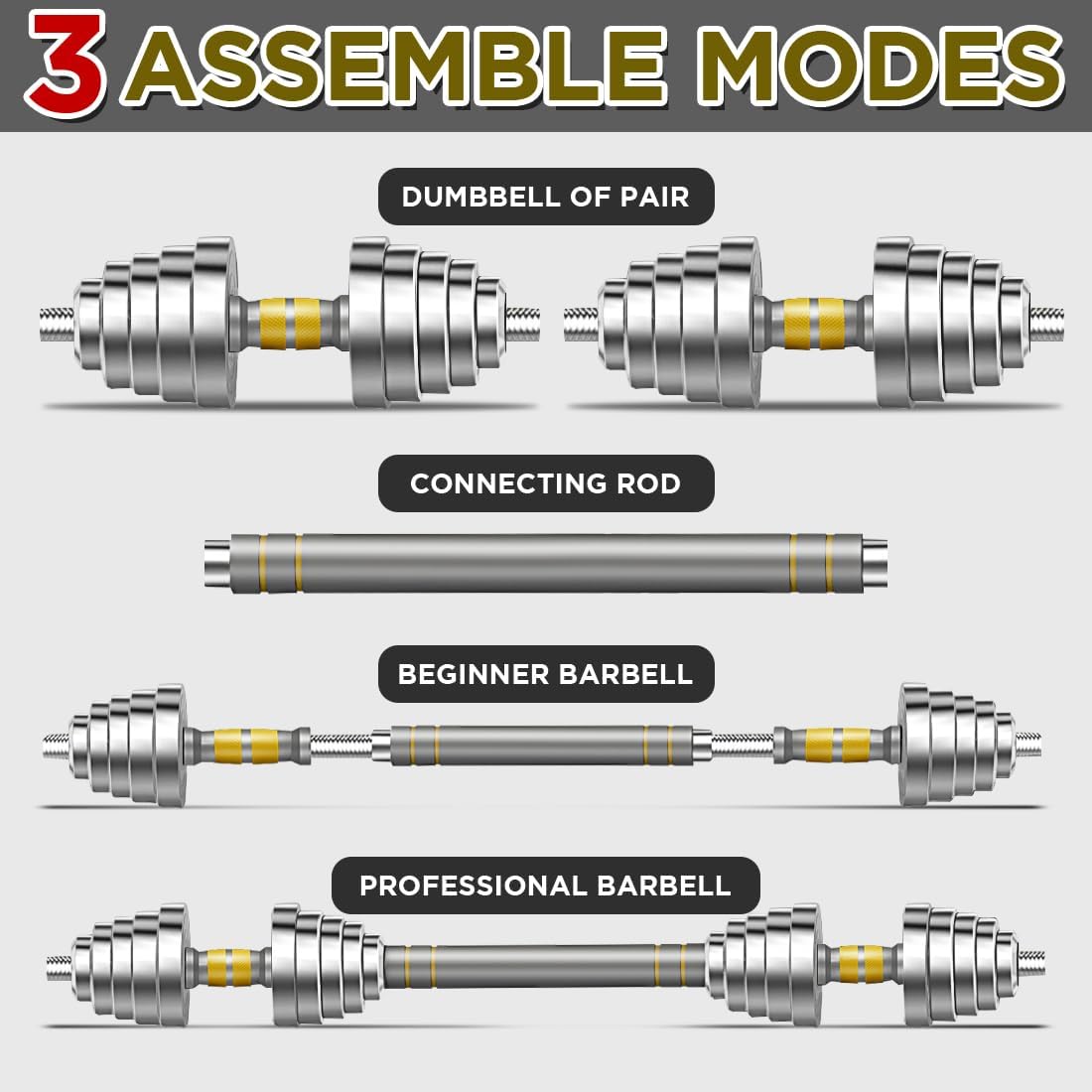 3 ASSEMBLE MODES

DUMBBELL OF PAIR

CONNECTING ROD

BEGINNER BARBELL

PROFESSIONAL BARBELL