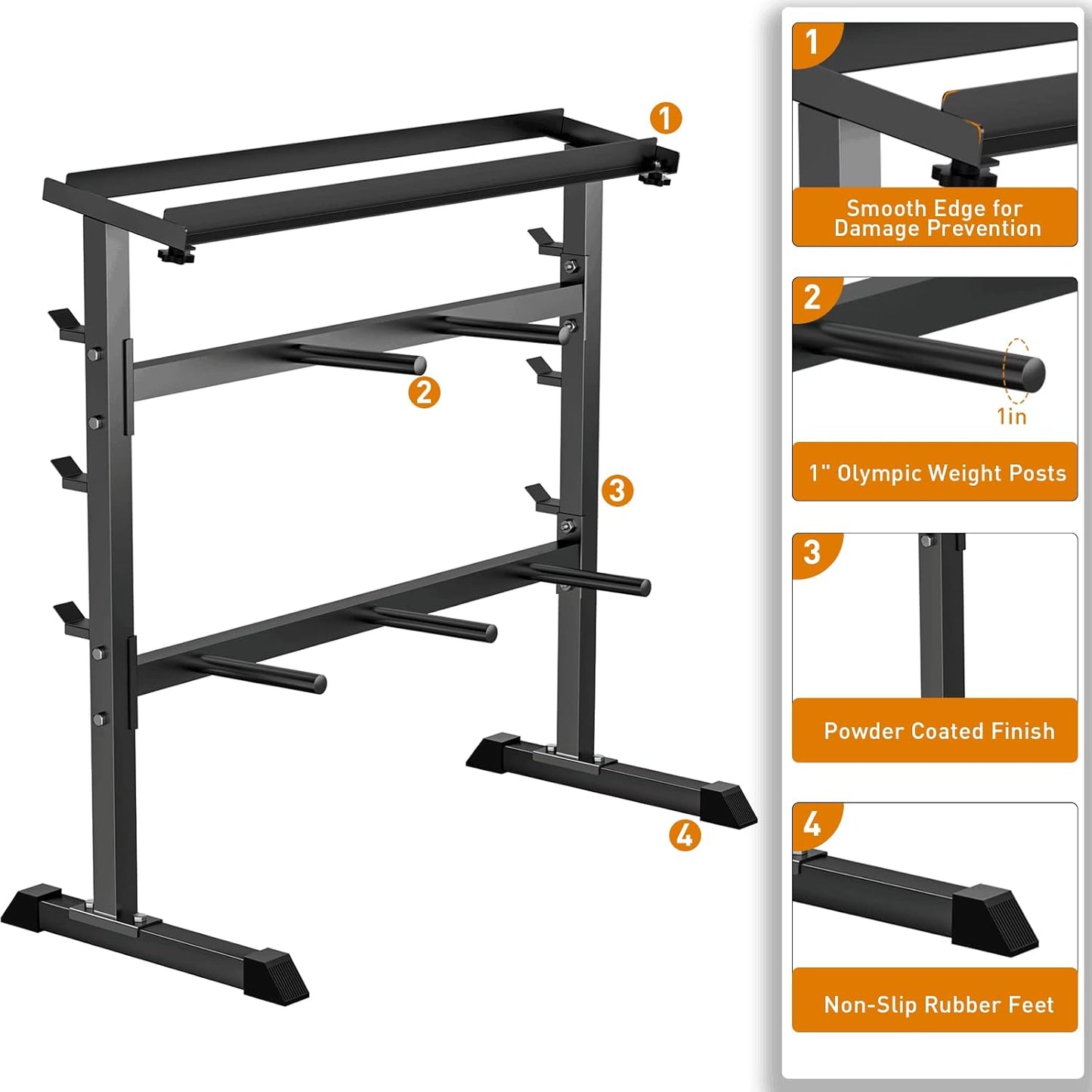 1

2

3

4

1

Smooth Edge for Damage Prevention

2

1in

1" Olympic Weight Posts

3

Powder Coated Finish

4

Non-Slip Rubber Feet