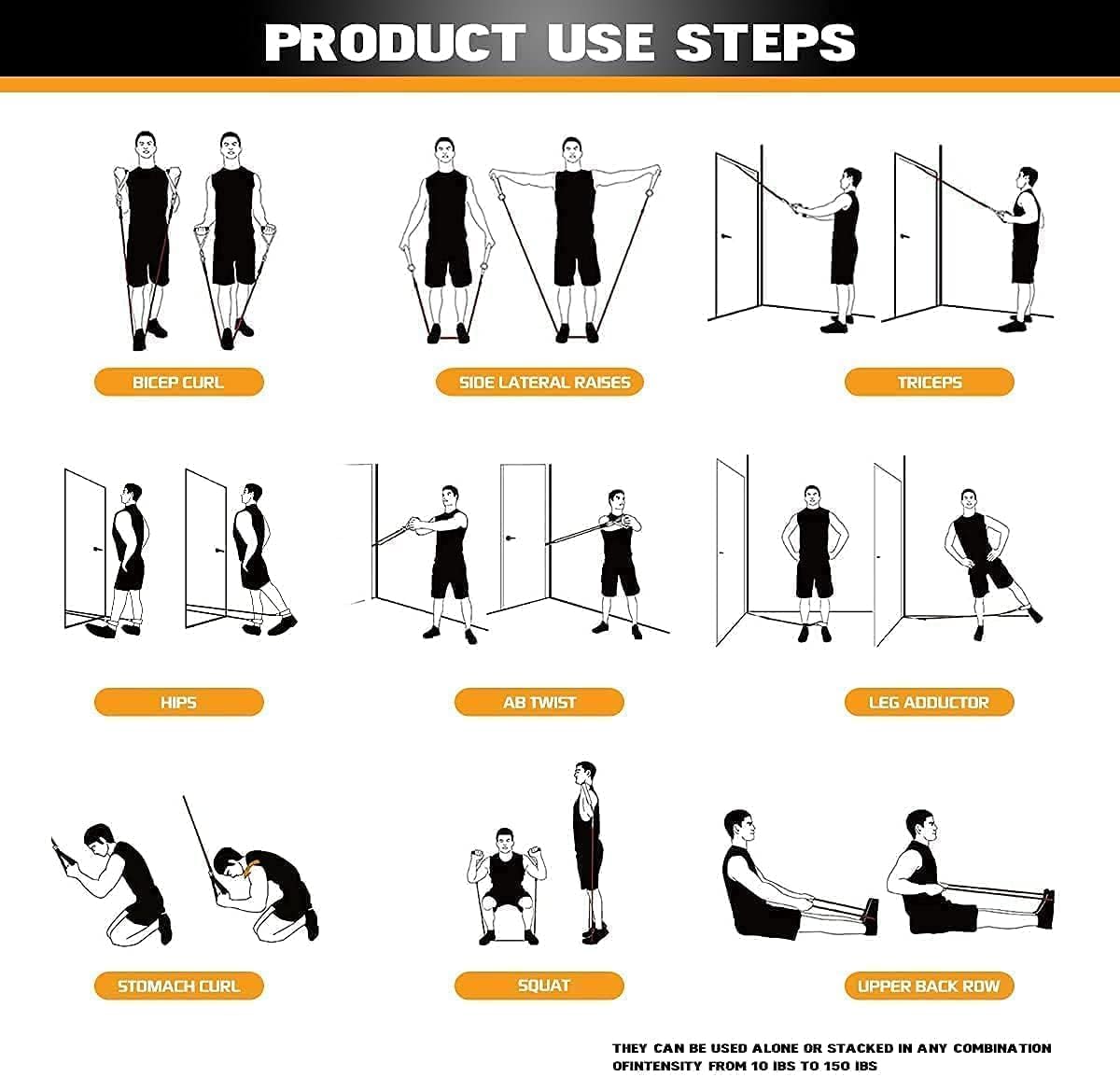 PRODUCT USE STEPS

BICEP CURL

SIDE LATERAL RAISES

TRICEPS

HIPS

AB TWIST

LEG ADDUCTOR

STOMACH CURL

SQUAT

UPPER BACK ROW

THEY CAN BE USED ALONE OR STACKED IN ANY COMBINATION OFINTENSITY FROM 10 IBS TO 150 IBS