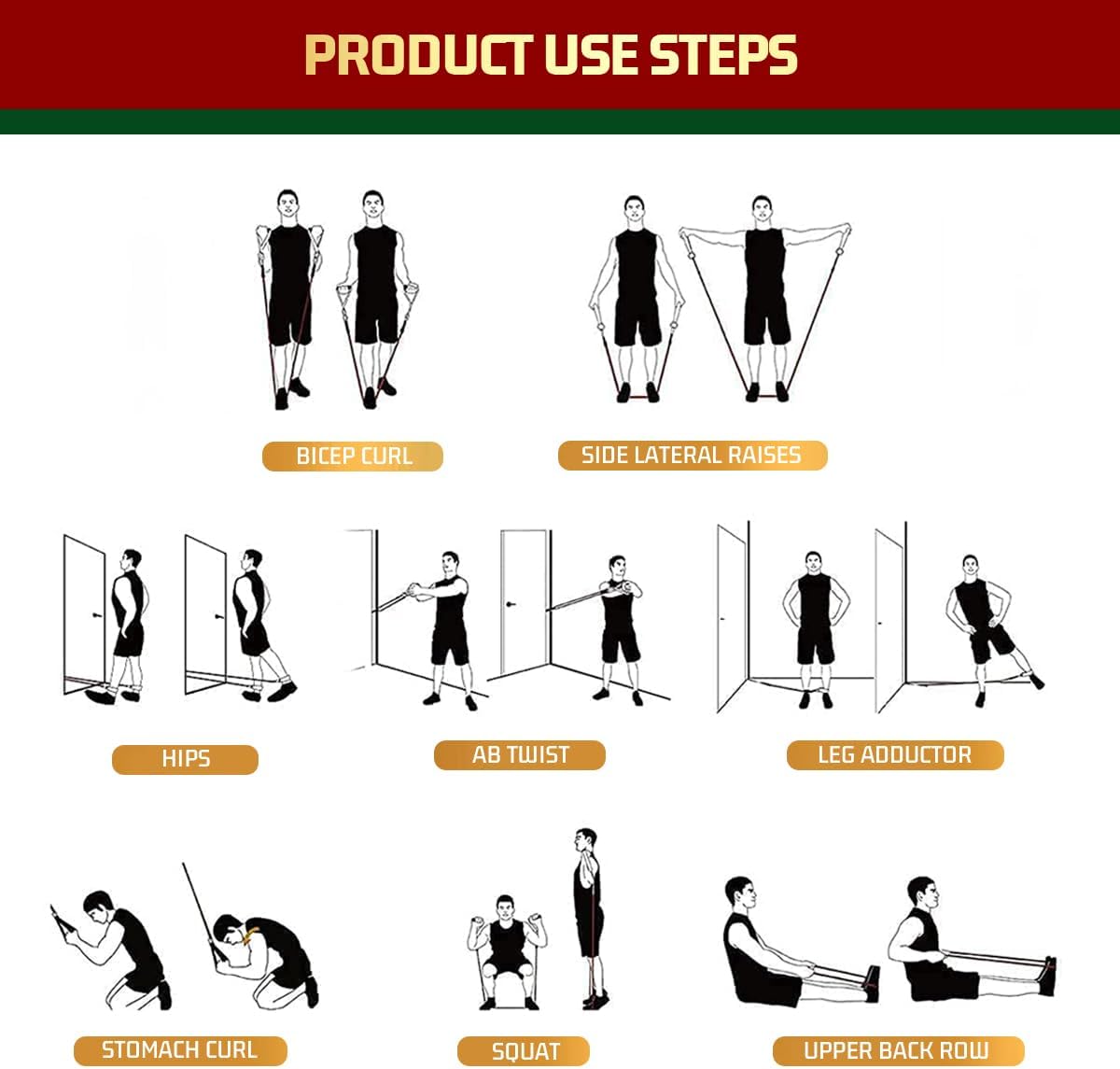 PRODUCT USE STEPS

BICEP CURL

SIDE LATERAL RAISES

HIPS

AB TWIST

LEG ADDUCTOR

STOMACH CURL

SQUAT

UPPER BACK ROW