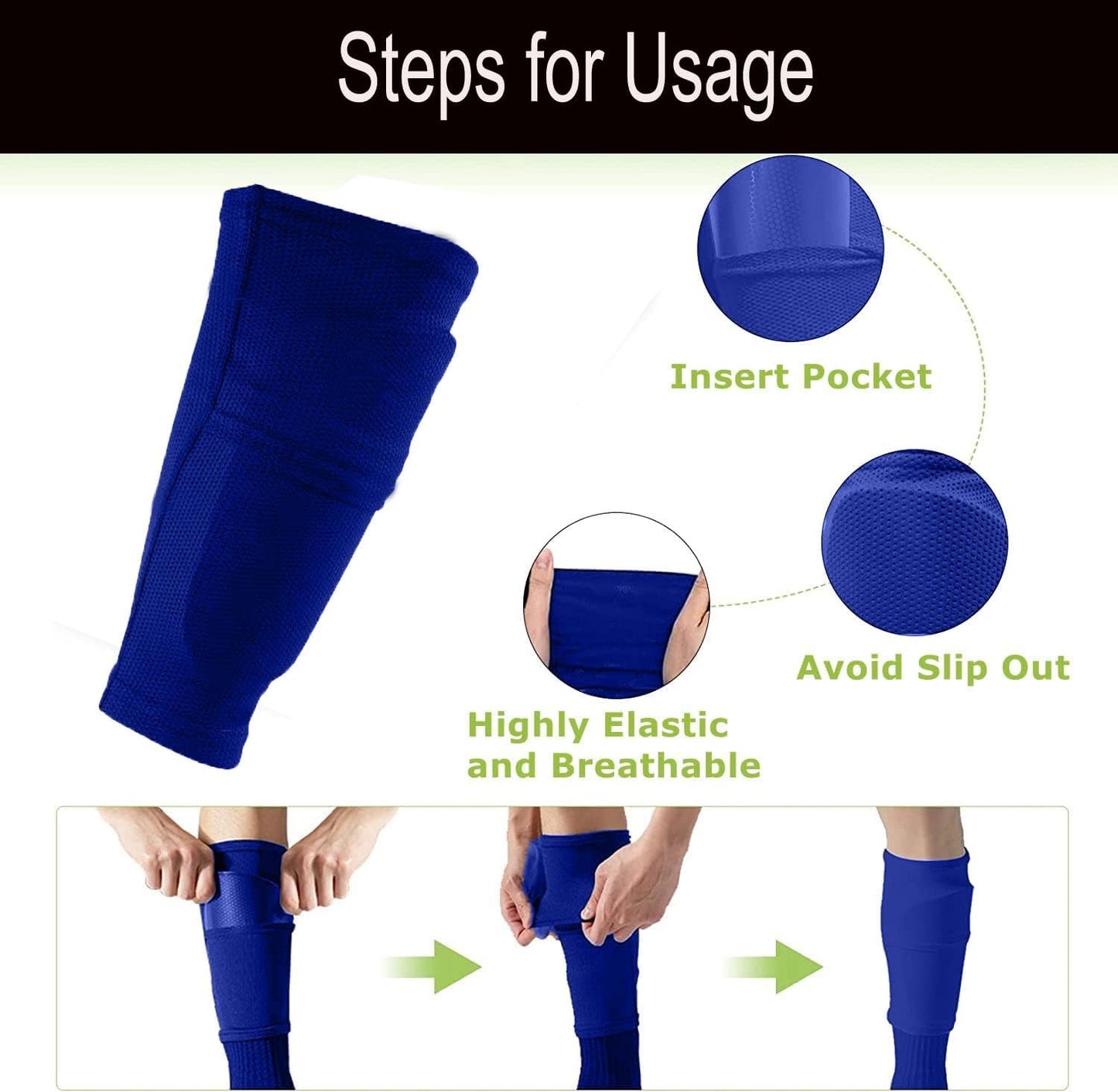 Steps for Usage

Insert Pocket

Avoid Slip Out

Highly Elastic and Breathable