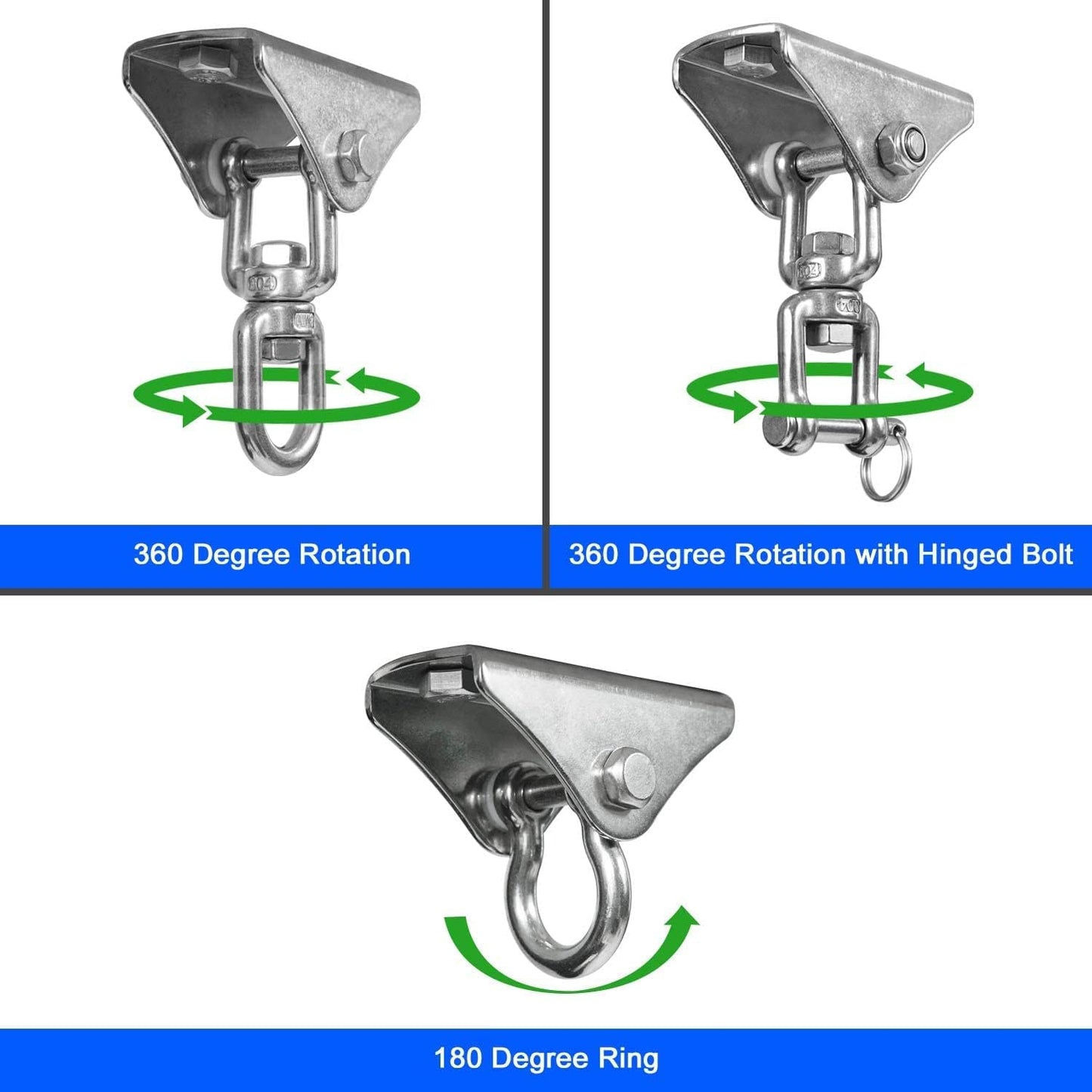 360 Degree Rotation

360 Degree Rotation with Hinged Bolt

180 Degree Ring