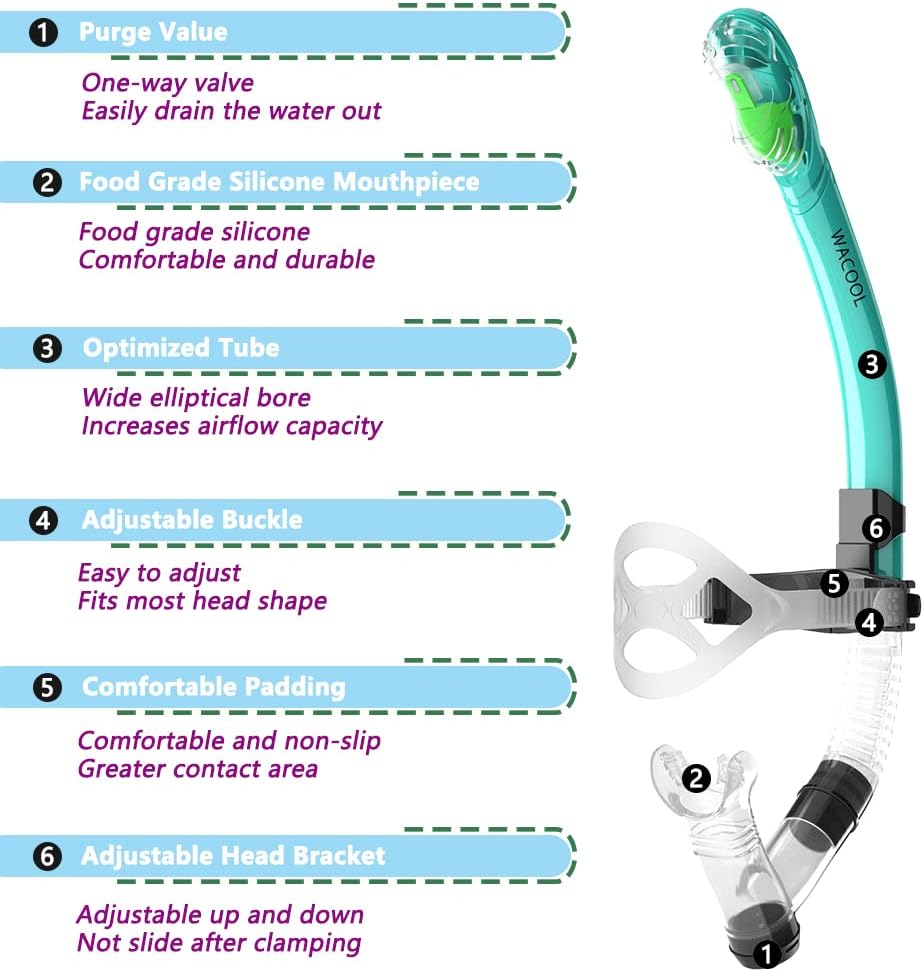 1 Purge Value

One-way valve
Easily drain the water out

2 Food Grade Silicone Mouthpiece

Food grade silicone
Comfortable and durable

3 Optimized Tube

Wide elliptical bore
Increases airflow capacity

4 Adjustable Buckle

Easy to adjust
Fits most head shape

5 Comfortable Padding

Comfortable and non-slip
Greater contact area

6 Adjustable Head Bracket

Adjustable up and down
Not slide after clamping

WACOOL

3

6

5

4

2

1