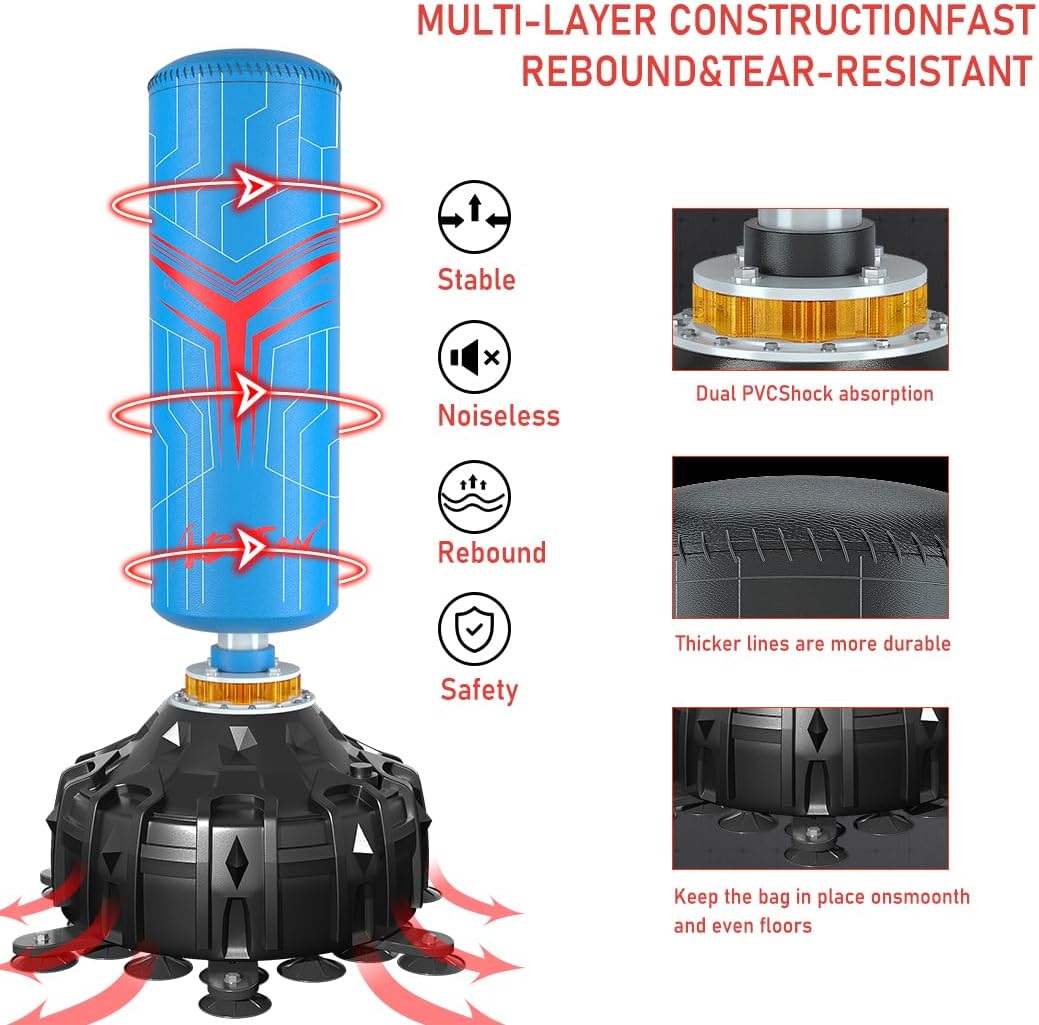 MULTI-LAYER CONSTRUCTIONFAST REBOUND&TEAR-RESISTANT

Stable

Noiseless

Rebound

Safety

Dual PVCShock absorption

Thicker lines are more durable

Keep the bag in place onsmoonth and even floors