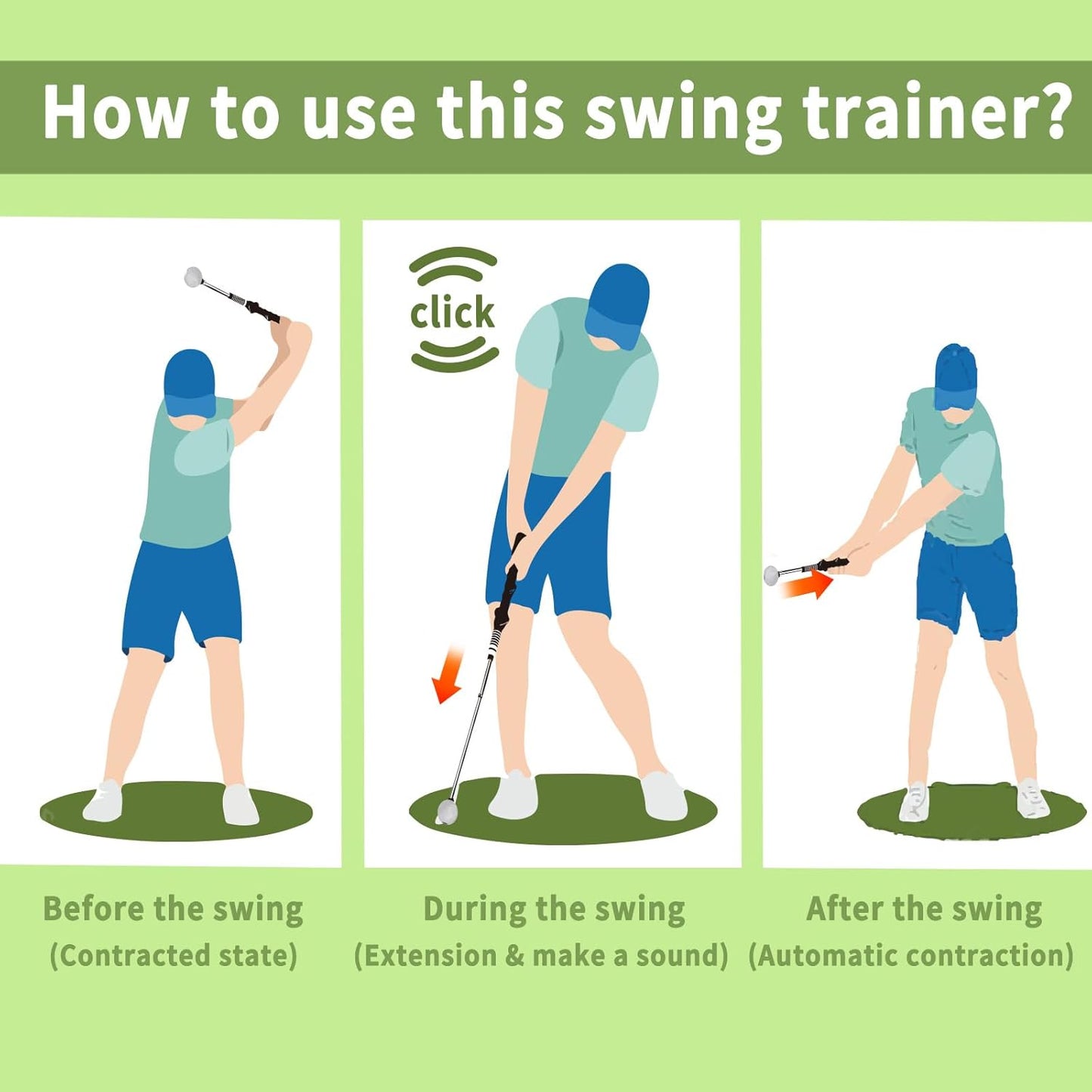 How to use this swing trainer?

click

Before the swing
(Contracted state)

During the swing
(Extension & make a sound)

After the swing
(Automatic contraction)