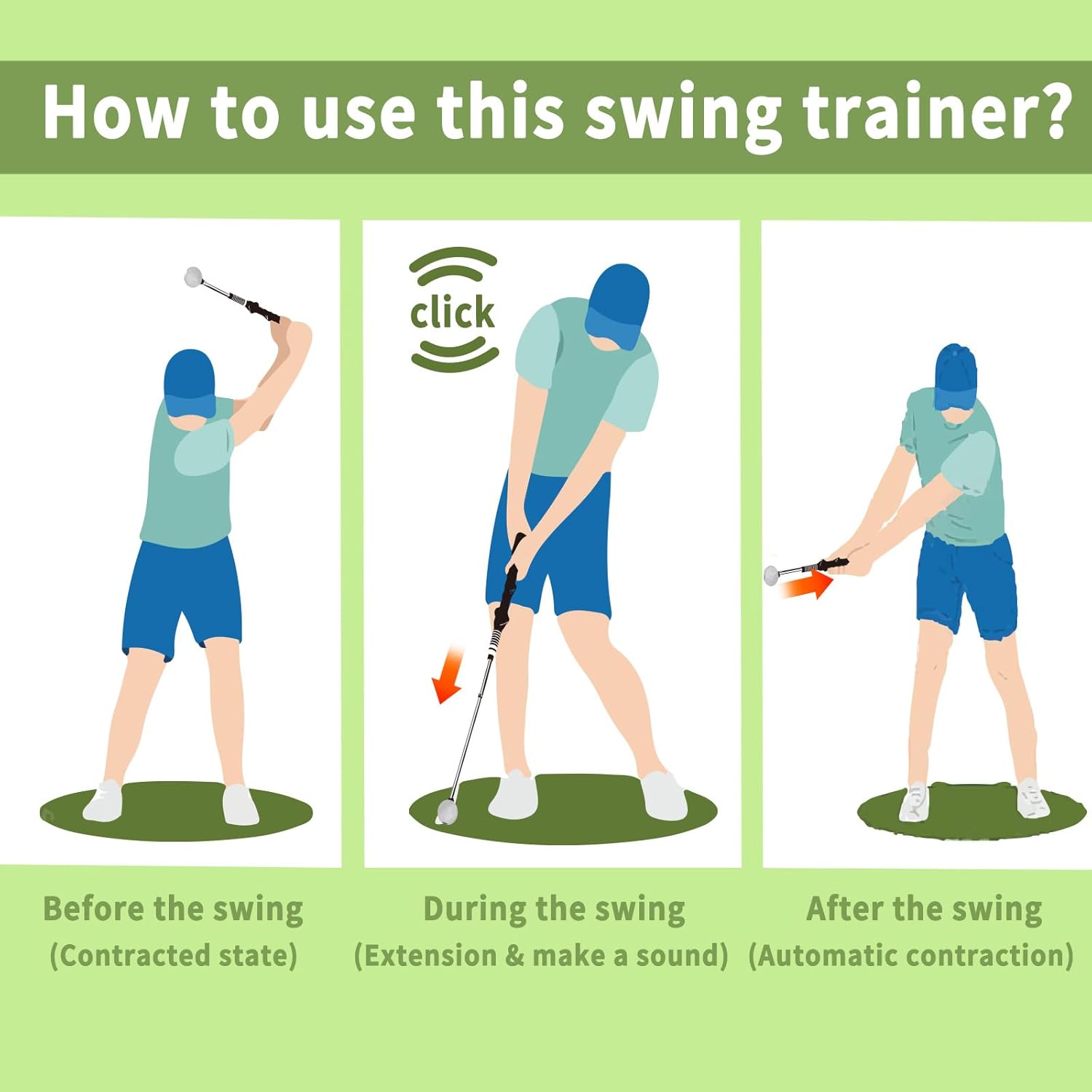 How to use this swing trainer?

click

Before the swing
(Contracted state)

During the swing
(Extension & make a sound)

After the swing
(Automatic contraction)