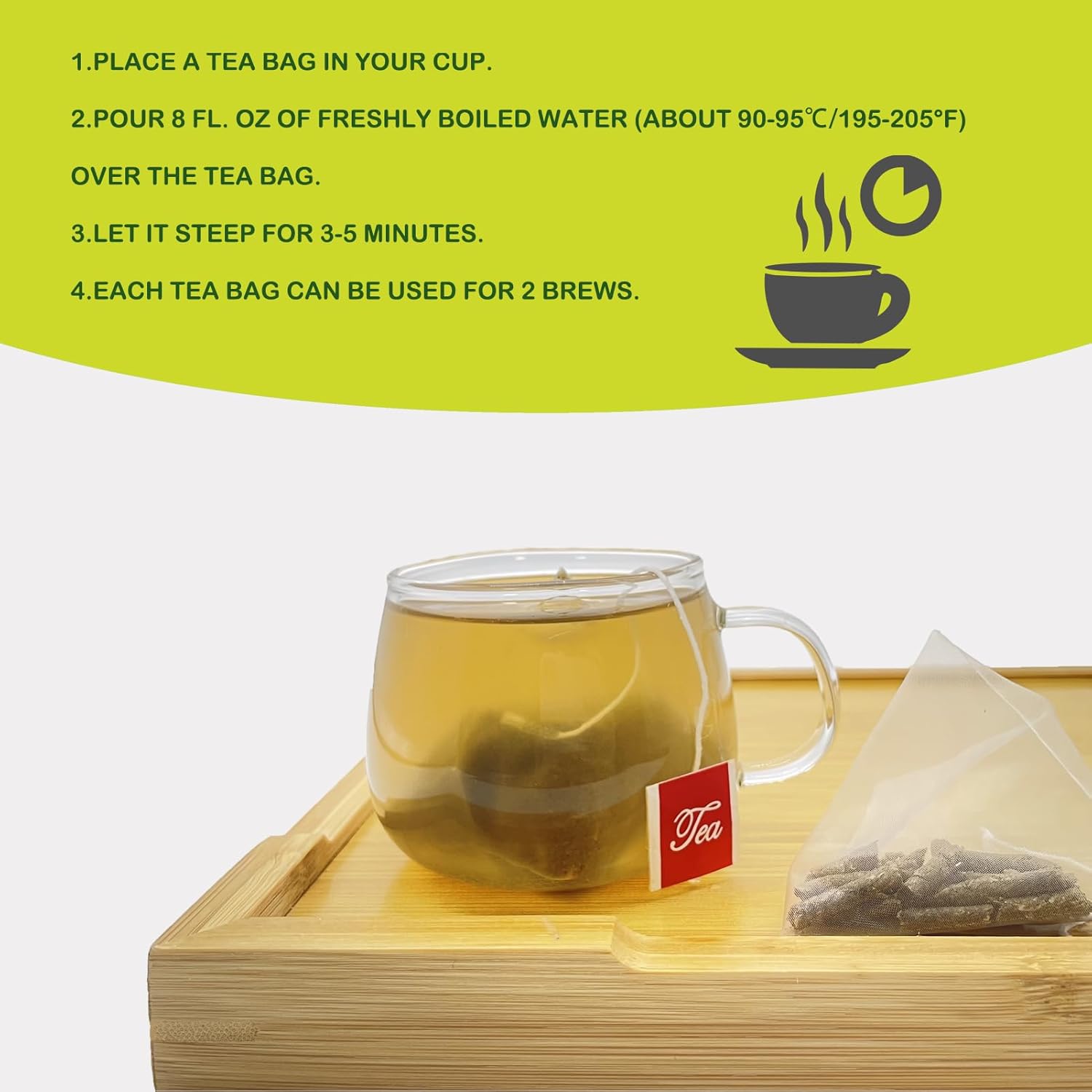 1.PLACE A TEA BAG IN YOUR CUP.

2.POUR 8 FL. OZ OF FRESHLY BOILED WATER (ABOUT 90-95℃/195-205°F) OVER THE TEA BAG.

3.LET IT STEEP FOR 3-5 MINUTES.

4.EACH TEA BAG CAN BE USED FOR 2 BREWS.

Tea