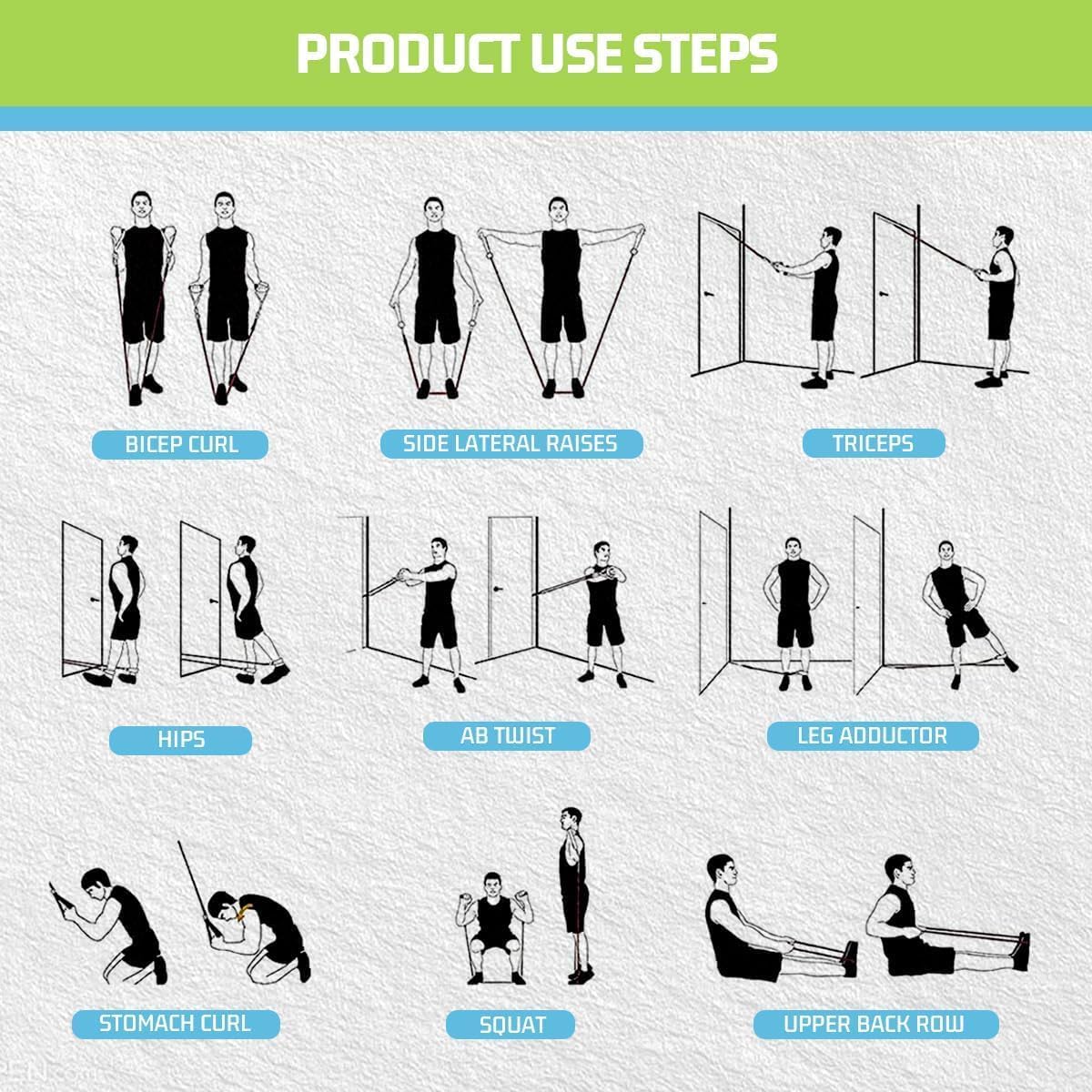 PRODUCT USE STEPS

BICEP CURL

SIDE LATERAL RAISES

TRICEPS

HIPS

AB TWIST

LEG ADDUCTOR

STOMACH CURL

SQUAT

UPPER BACK ROW