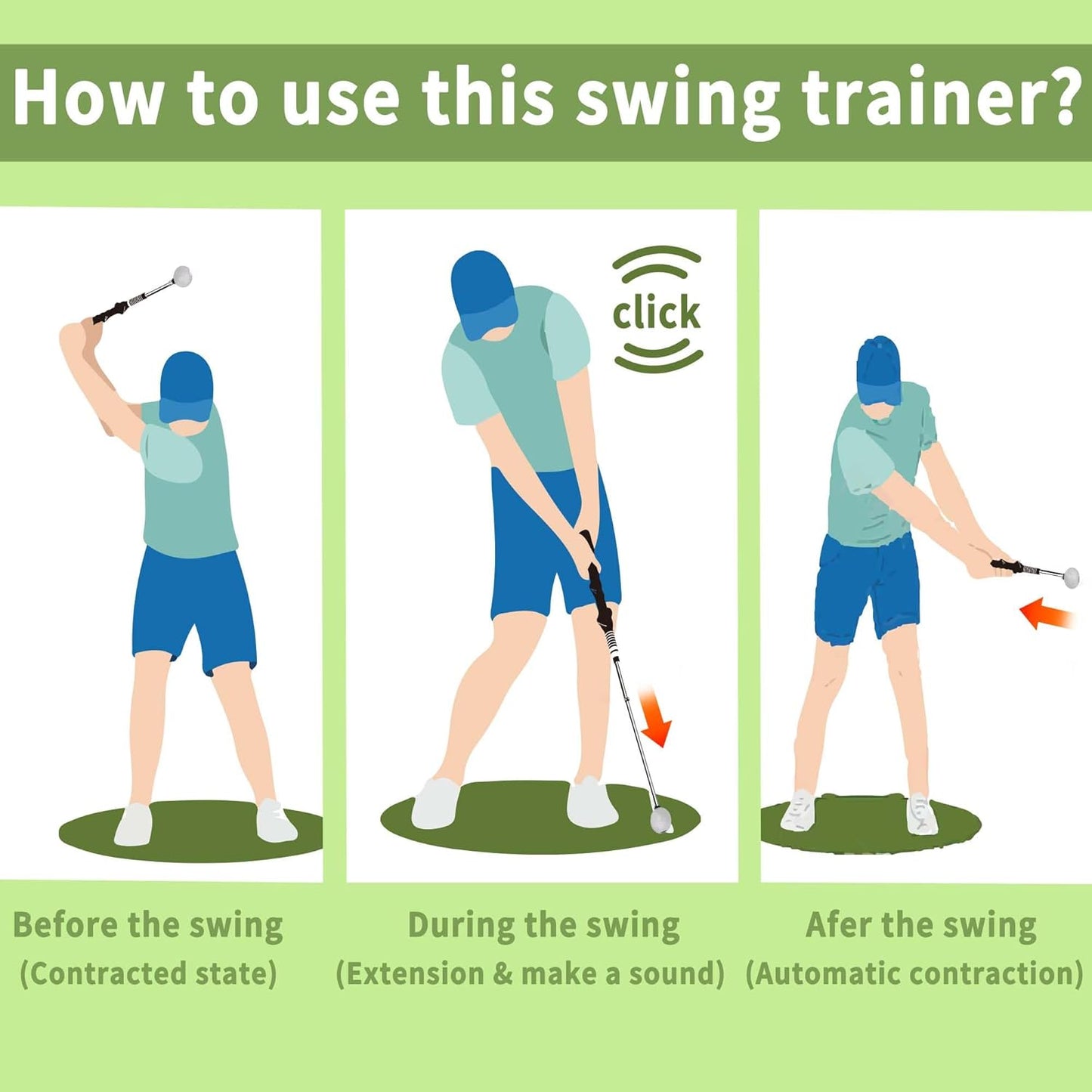 How to use this swing trainer?

click

Before the swing
(Contracted state)

During the swing
(Extension & make a sound)

Afer the swing
(Automatic contraction)