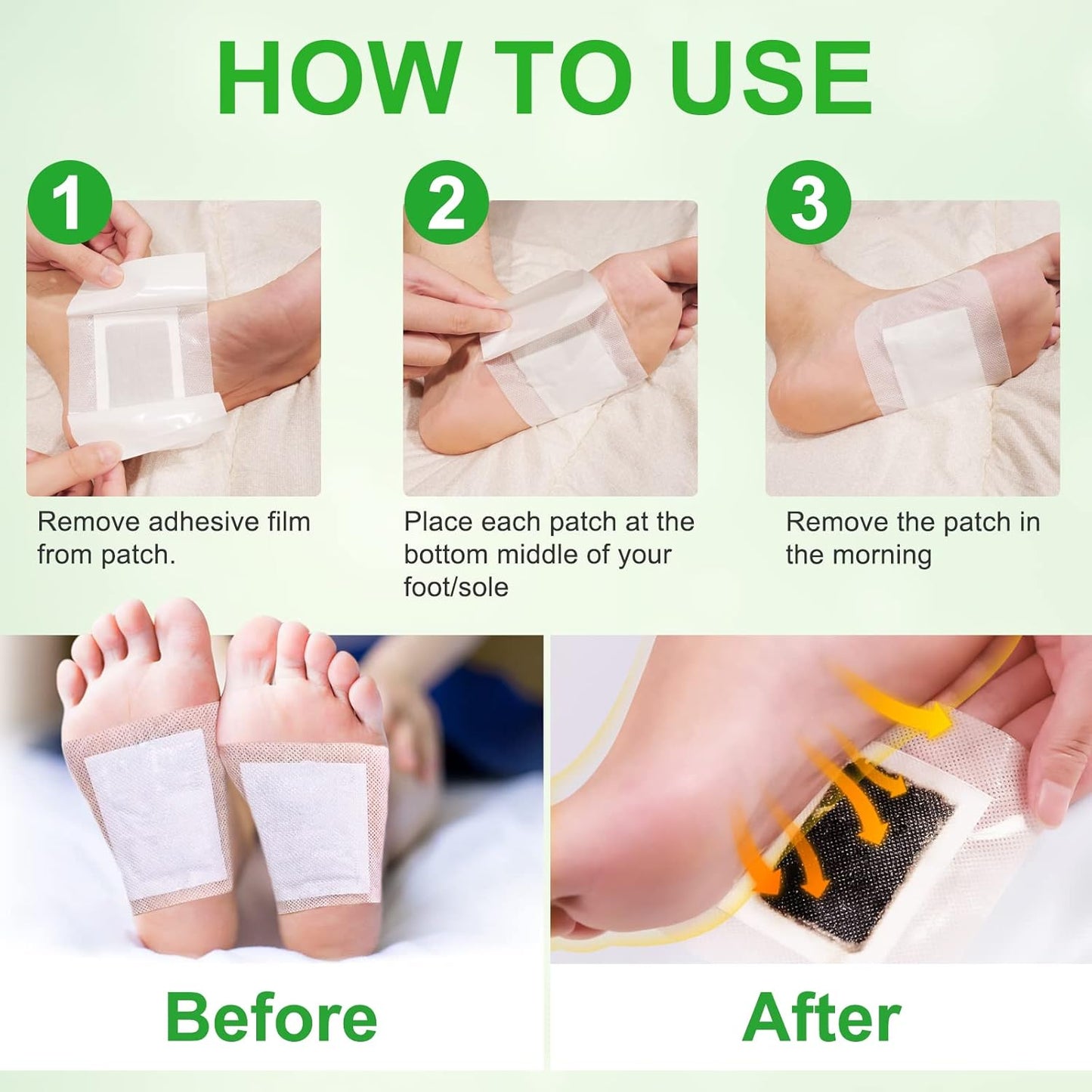 HOW TO USE

1

Remove adhesive film from patch.

2

Place each patch at the bottom middle of your foot/sole

3

Remove the patch in the morning

Before

After