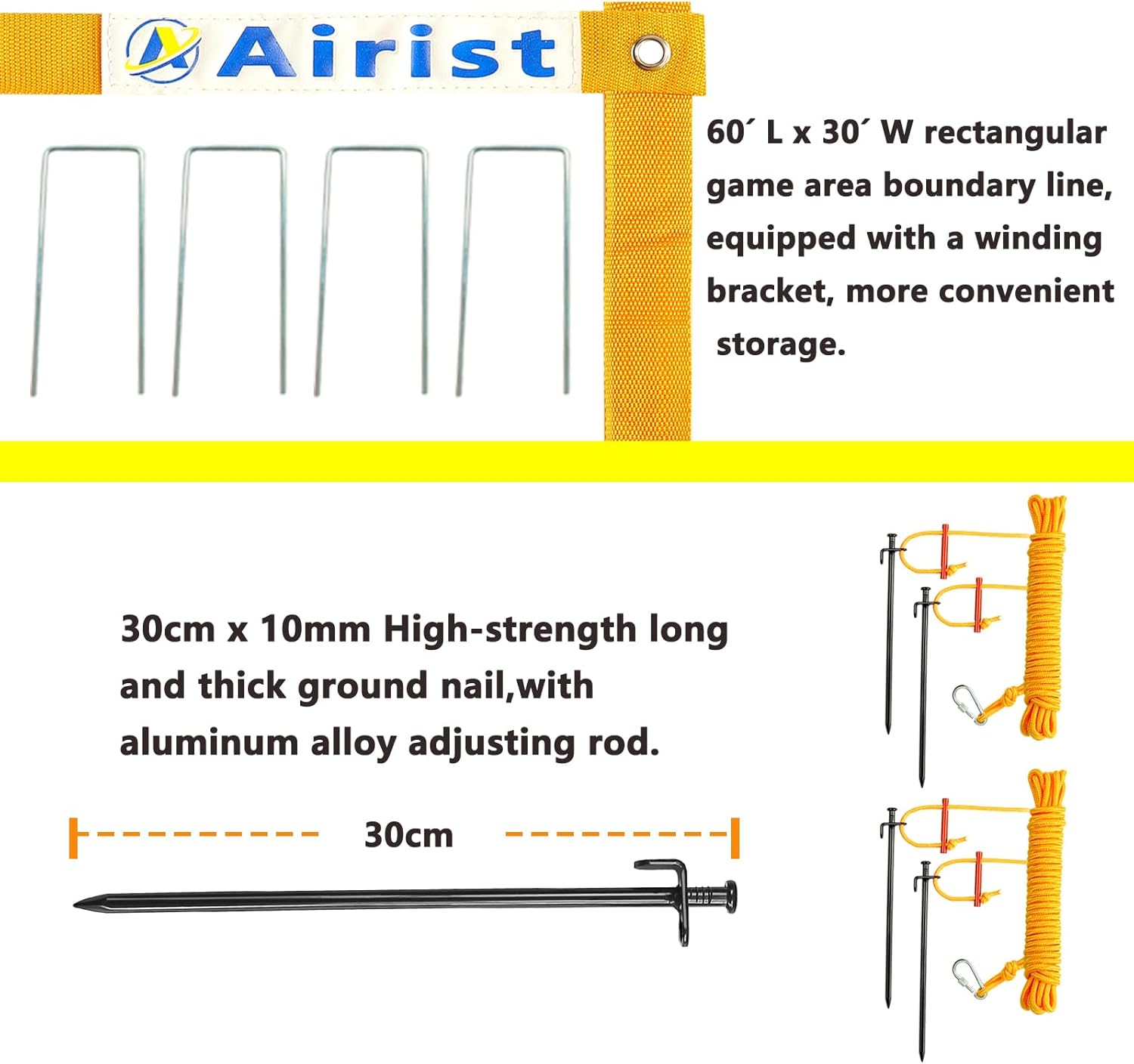 Airist

60´ L x 30´ W rectangular game area boundary line, equipped with a winding bracket, more convenient storage.

30cm x 10mm High-strength long and thick ground nail,with aluminum alloy adjusting rod.

30cm