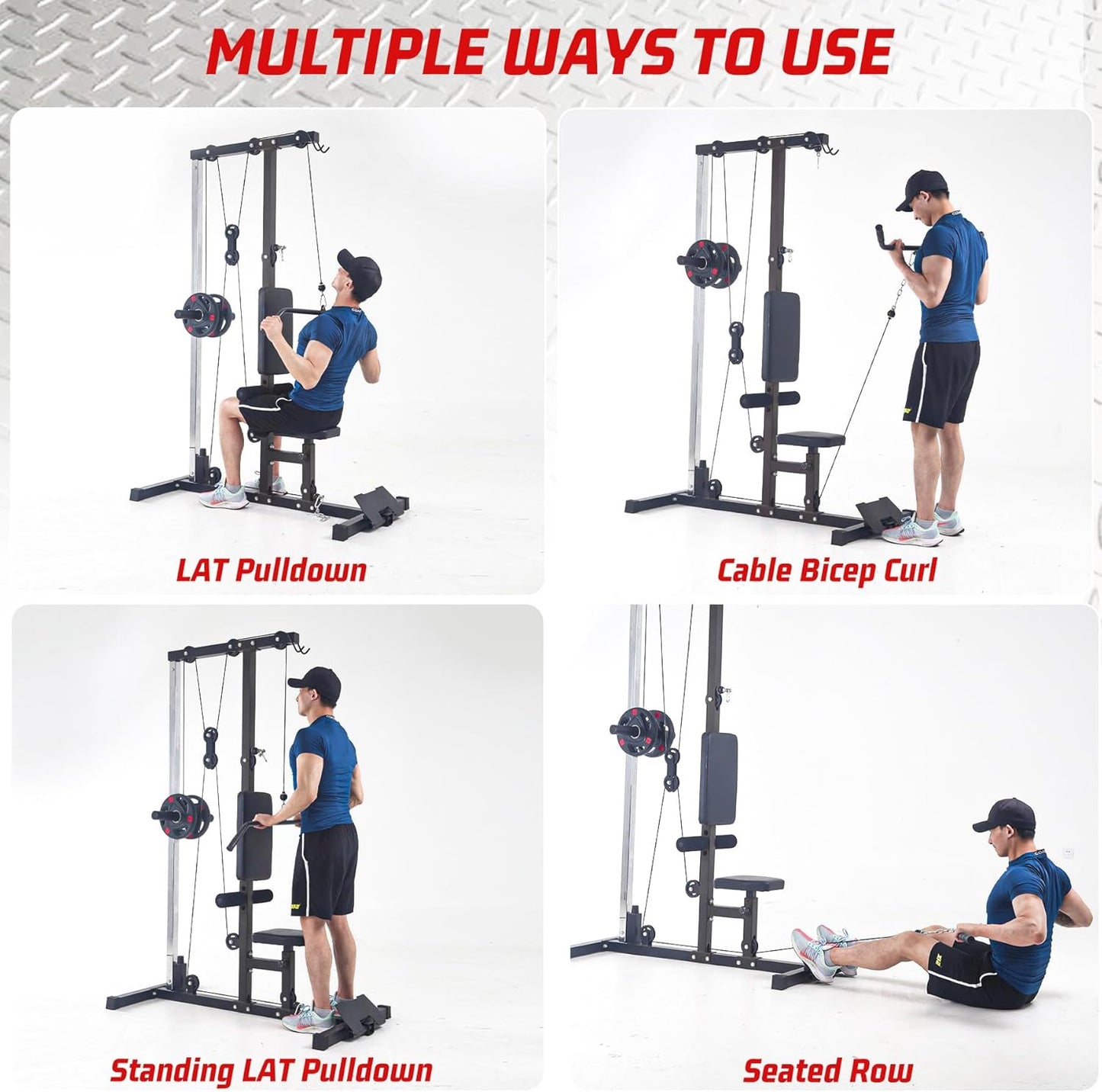 MULTIPLE WAYS TO USE

LAT Pulldown

Cable Bicep Curl

Standing LAT Pulldown

Seated Row