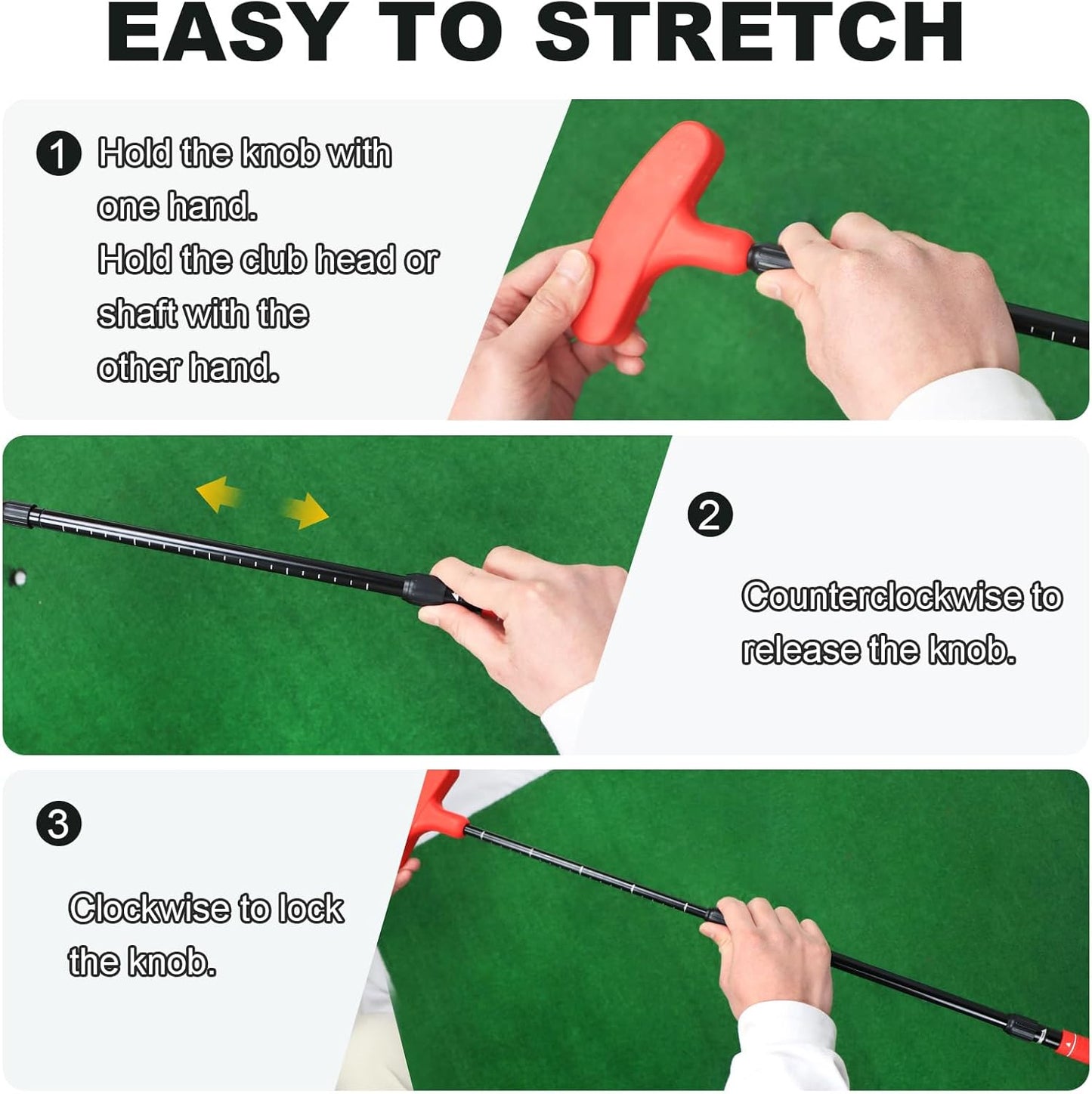 EASY TO STRETCH

1 Hold the knob with one hand. Hold the club head or shaft with the other hand.

2

Counterclockwise to release the knob.

3

Clockwise to lock the knob.