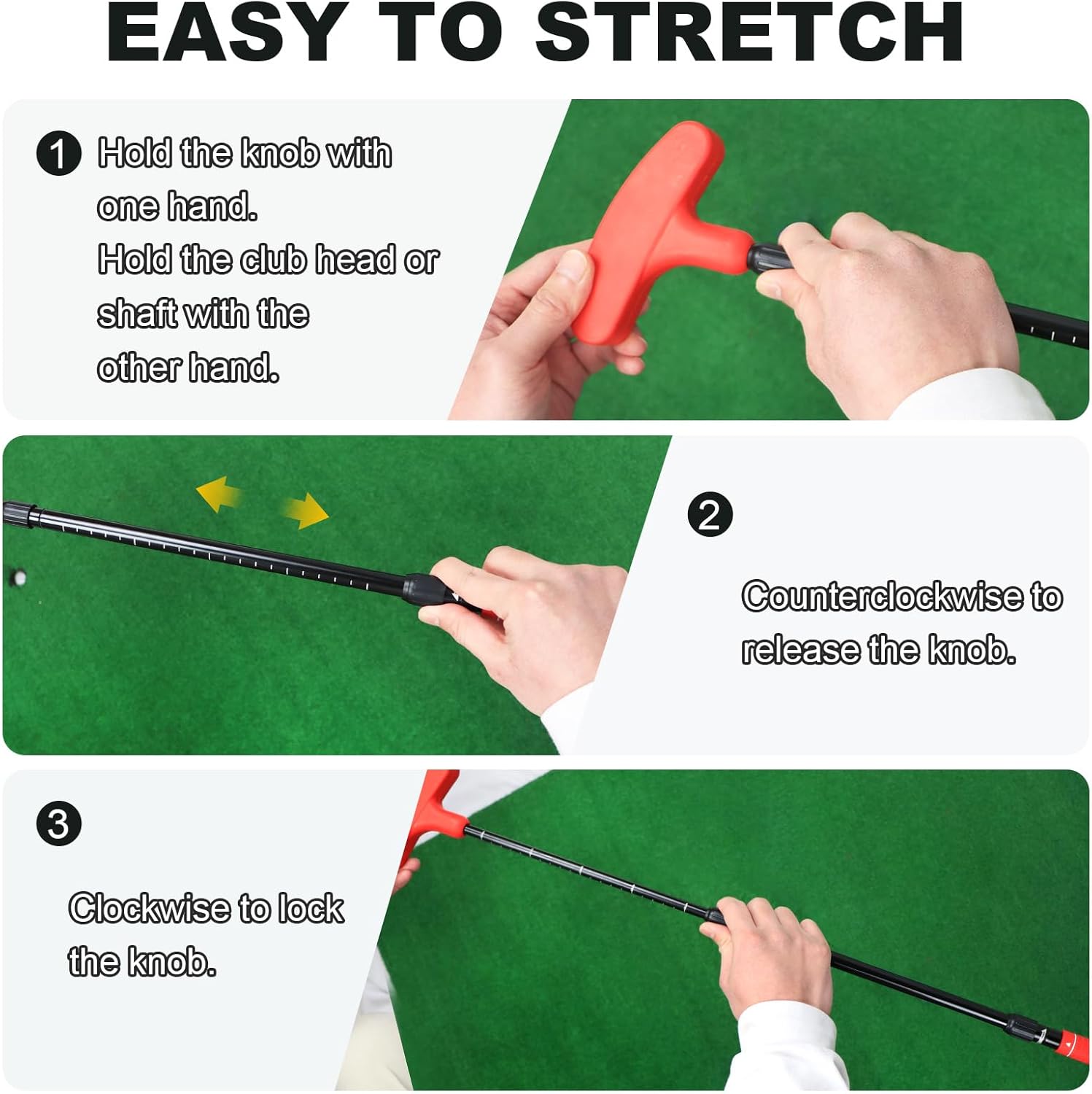 EASY TO STRETCH

1 Hold the knob with one hand.
Hold the club head or shaft with the other hand.

2

Counterclockwise to release the knob.

3

Clockwise to lock the knob.