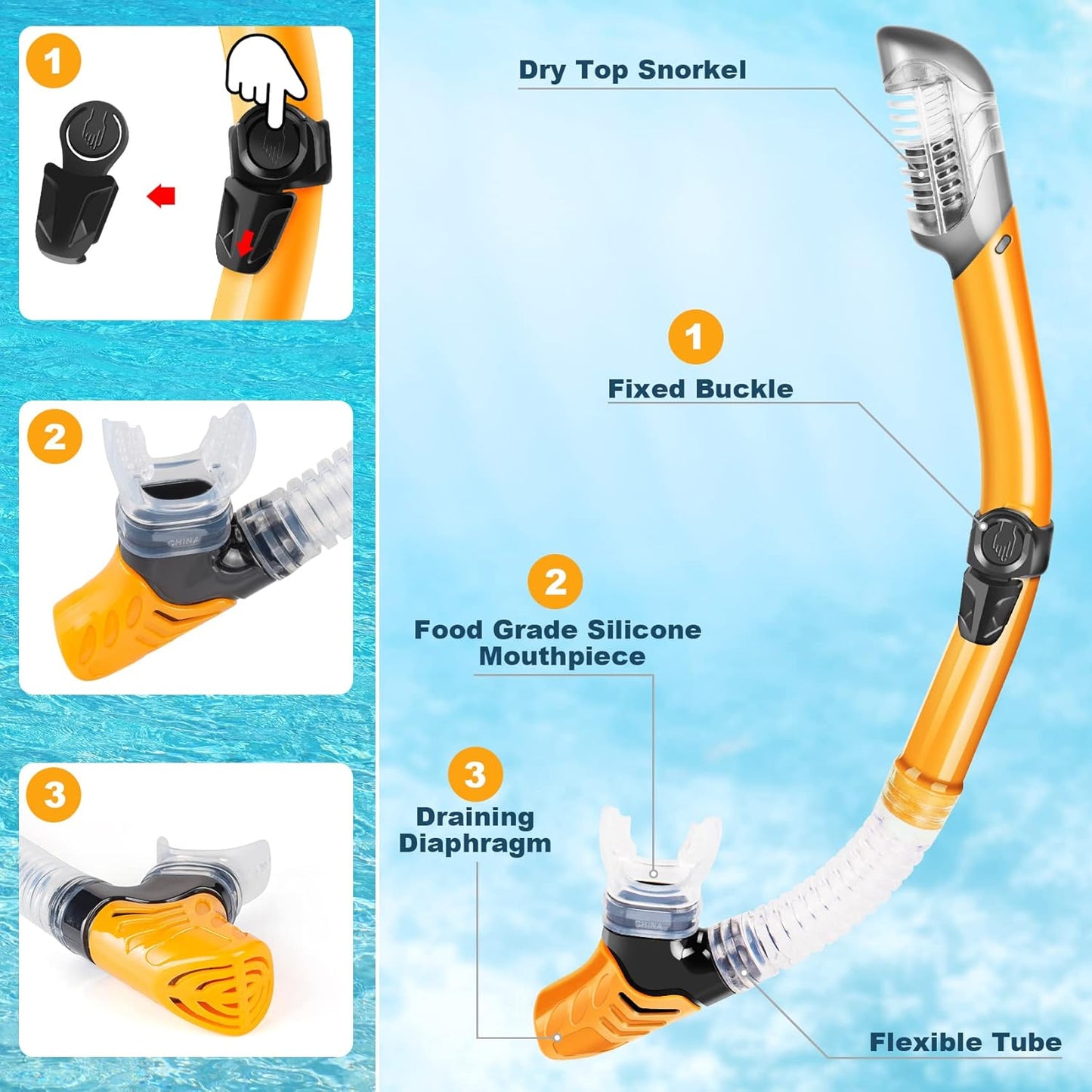 1

2

CHINA

3

Dry Top Snorkel

1

Fixed Buckle

2

Food Grade Silicone Mouthpiece

3

Draining Diaphragm

CHINA

Flexible Tube